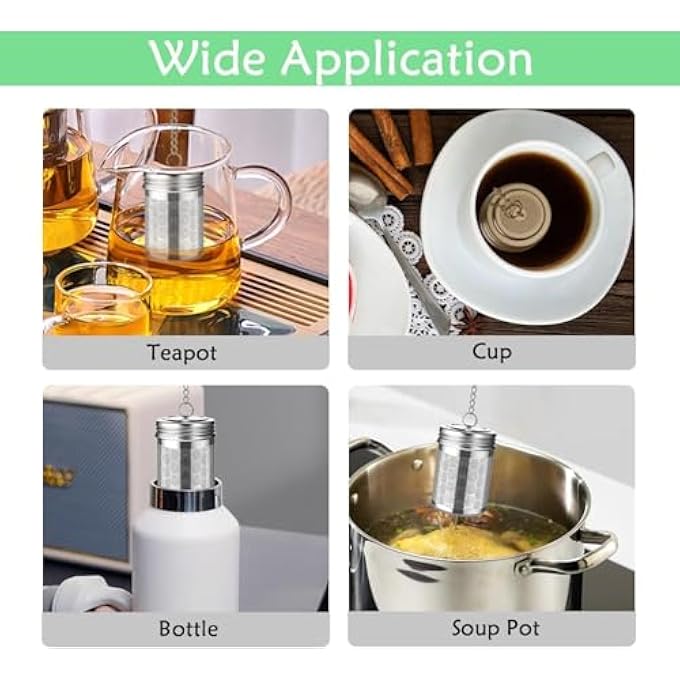 Wide Application

Teapot

Cup

Bottle

Soup Pot