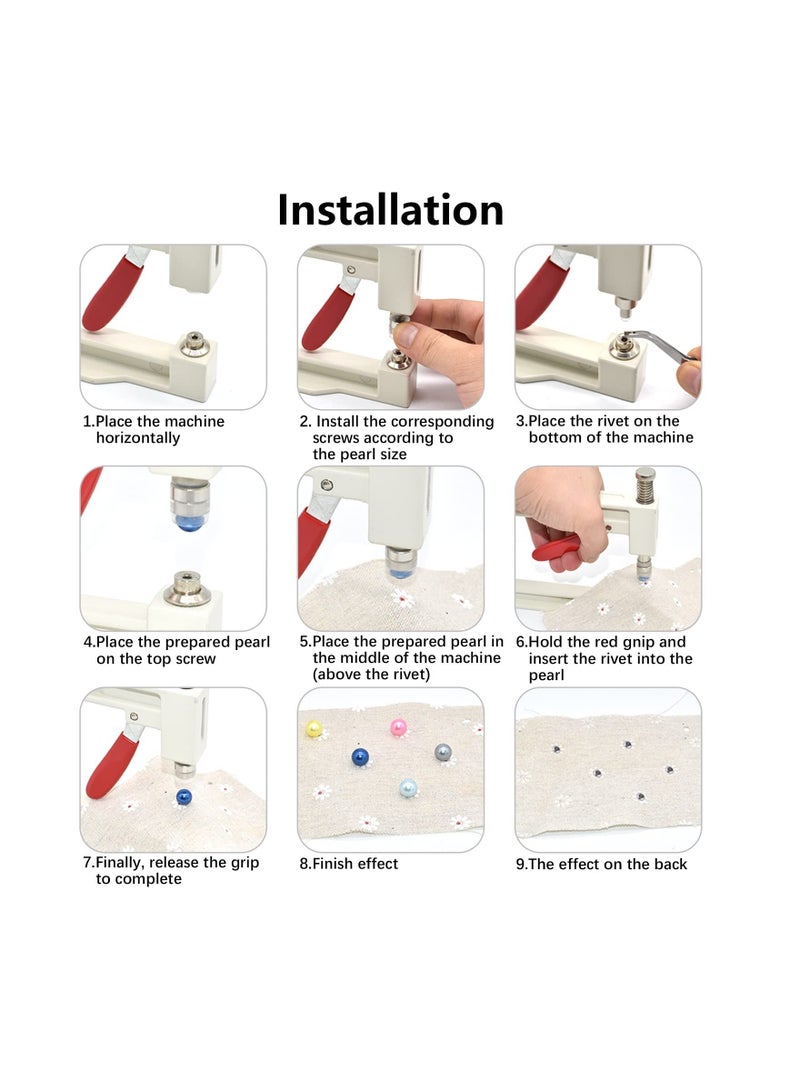 Installation

1.Place the machine horizontally

2. Install the corresponding screws according to the pearl size

3.Place the rivet on the bottom of the machine

4.Place the prepared pearl on the top screw

5.Place the prepared pearl in the middle of the machine (above the rivet)

6.Hold the red gnip and insert the rivet into the pearl

7.Finally, release the grip to complete

8.Finish effect

9.The effect on the back