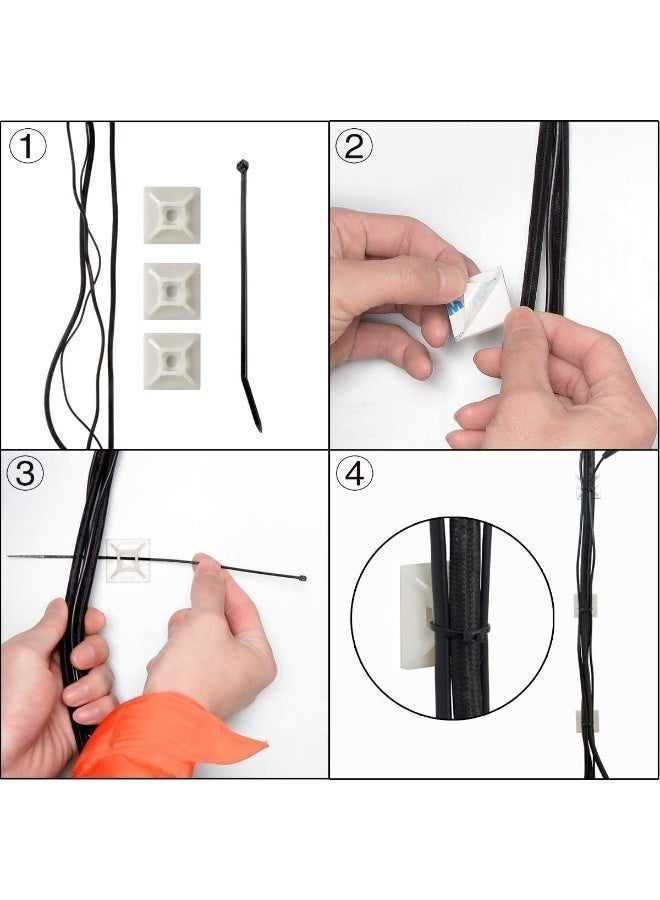 ①
②
③
④