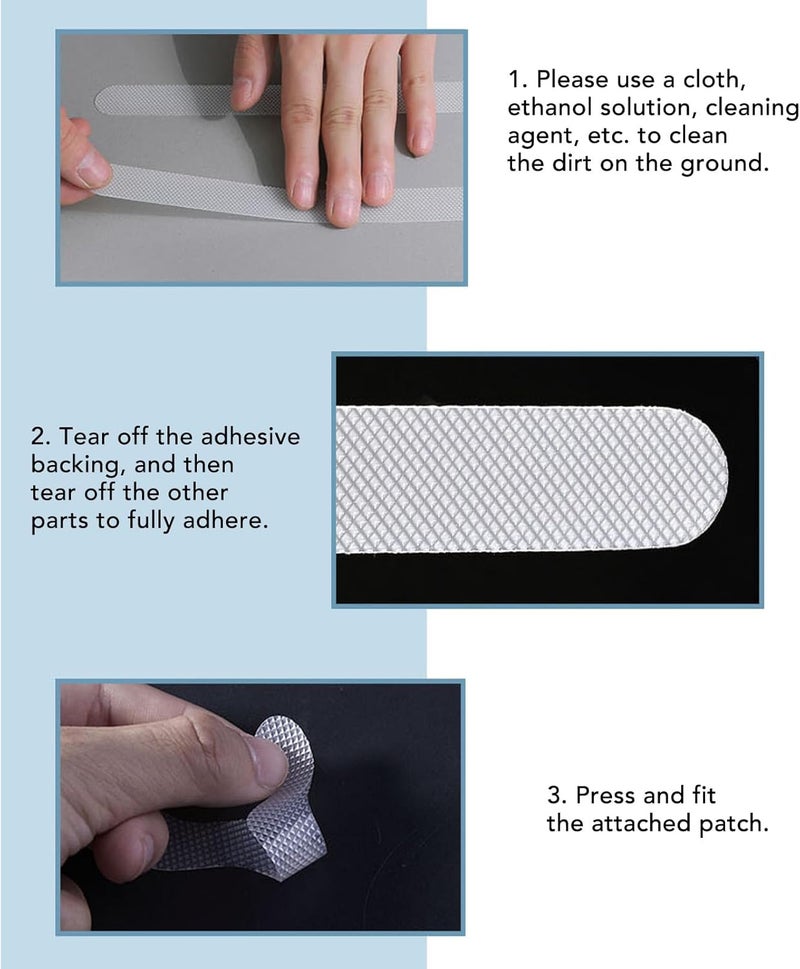 1. Please use a cloth, ethanol solution, cleaning agent, etc. to clean the dirt on the ground.

2. Tear off the adhesive backing, and then tear off the other parts to fully adhere.

3. Press and fit the attached patch.