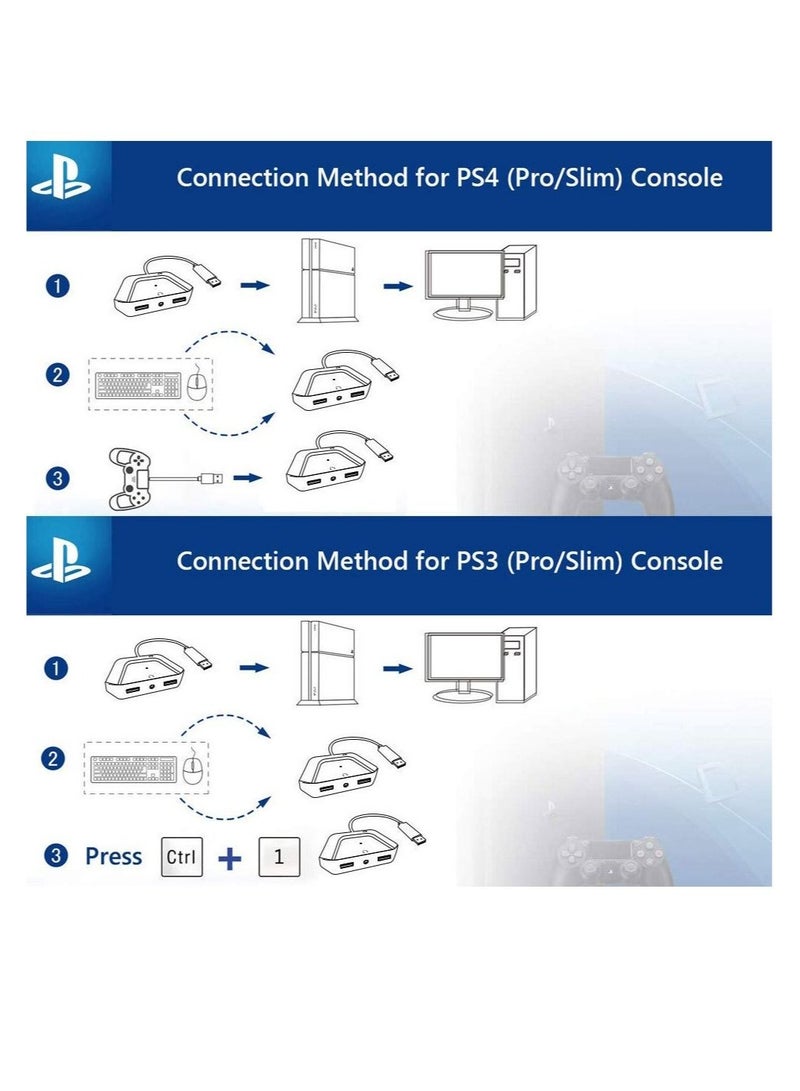 Connection Method for PS4 (Pro/Slim) Console

1

2

3

Connection Method for PS3 (Pro/Slim) Console

1

2

3 Press Ctrl + 1