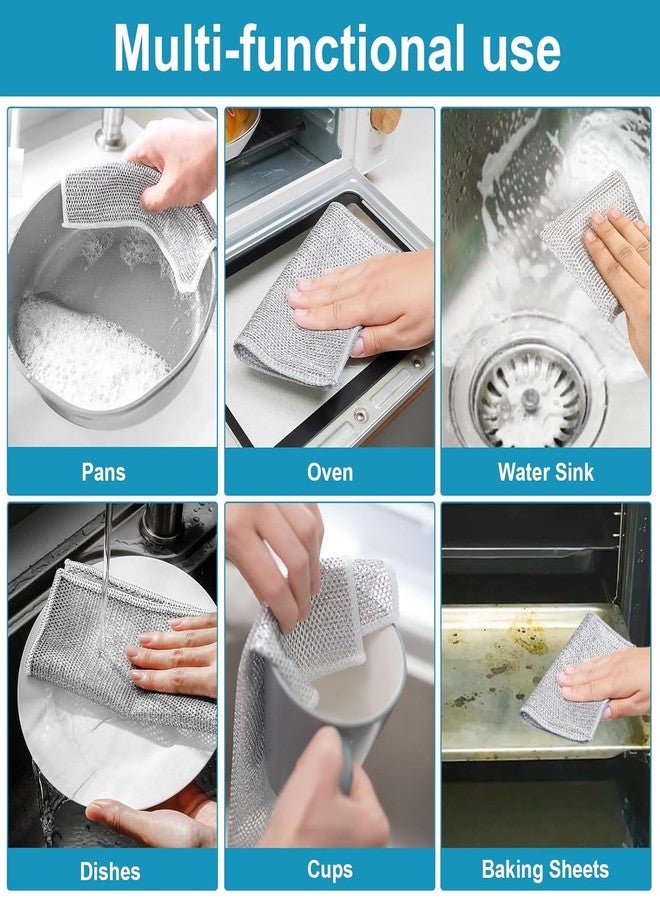 Multi-functional use

Pans

Oven

Water Sink

Dishes

Cups

Baking Sheets