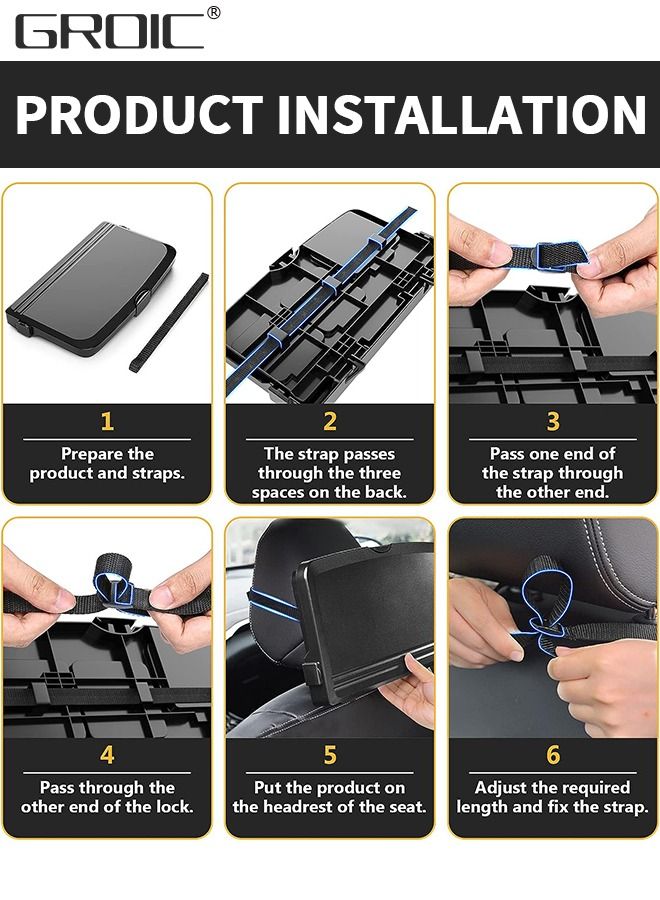 GROIC®

PRODUCT INSTALLATION

1
Prepare the product and straps.

2
The strap passes through the three spaces on the back.

3
Pass one end of the strap through the other end.

4
Pass through the other end of the lock.

5
Put the product on the headrest of the seat.

6
Adjust the required length and fix the strap.