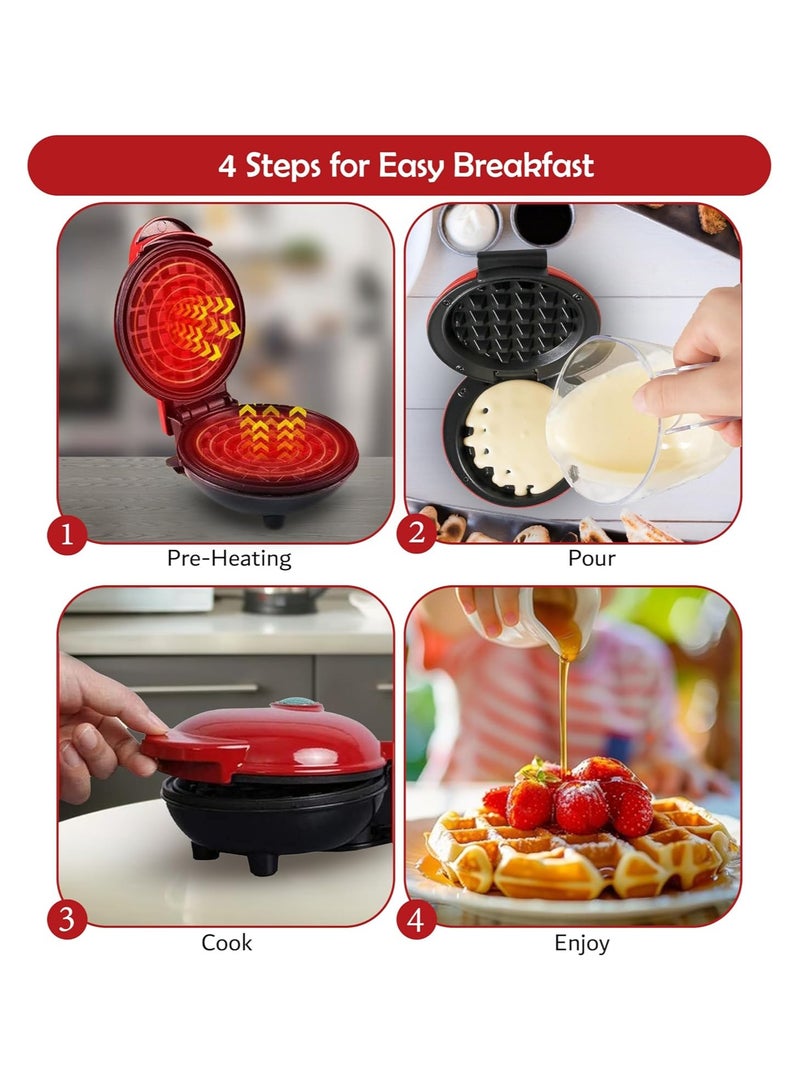 4 Steps for Easy Breakfast

1
Pre-Heating

2
Pour

3
Cook

4
Enjoy