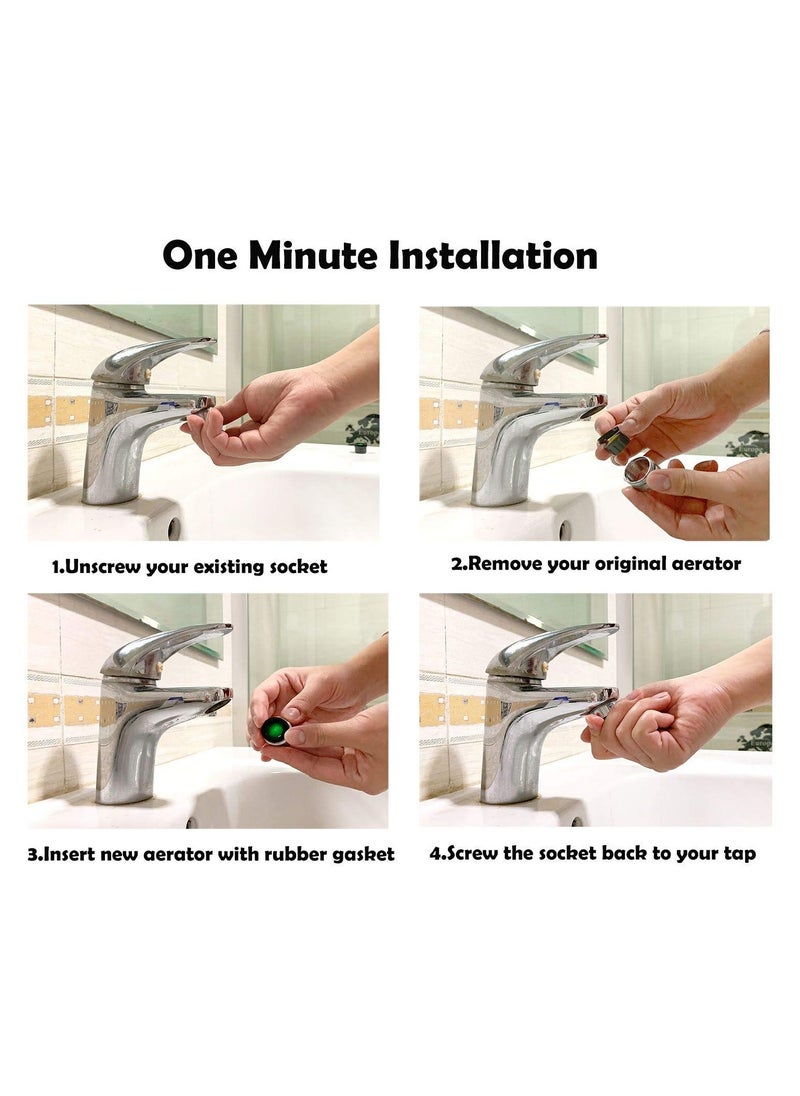 One Minute Installation

1.Unscrew your existing socket

2.Remove your original aerator

3.Insert new aerator with rubber gasket

4.Screw the socket back to your tap