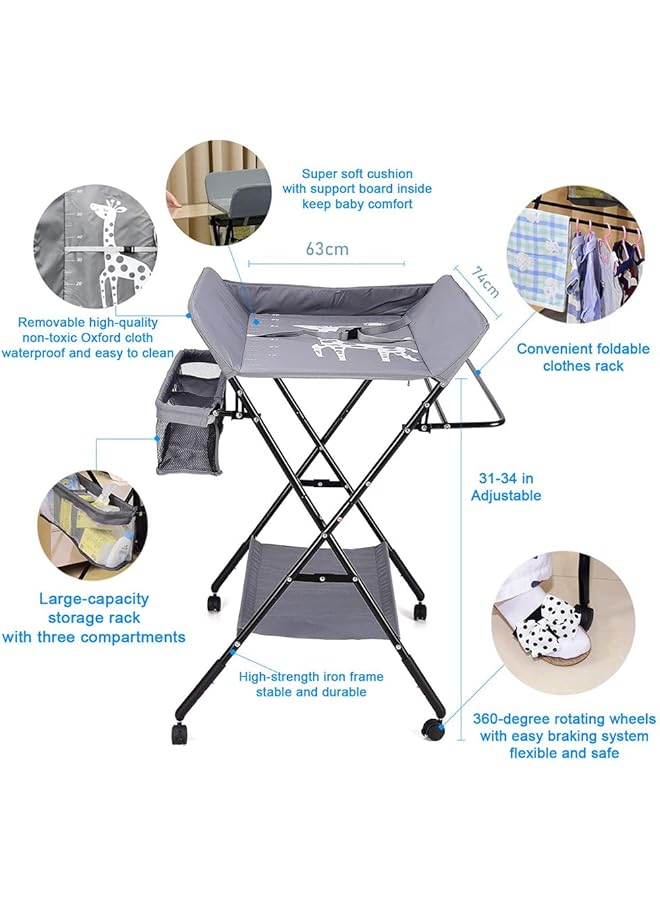 Super soft cushion with support board inside keep baby comfort

63cm

74cm

Removable high-quality non-toxic Oxford cloth waterproof and easy to clean

Convenient foldable clothes rack

31-34 in Adjustable

Large-capacity storage rack with three compartments

High-strength iron frame stable and durable

360-degree rotating wheels with easy braking system flexible and safe