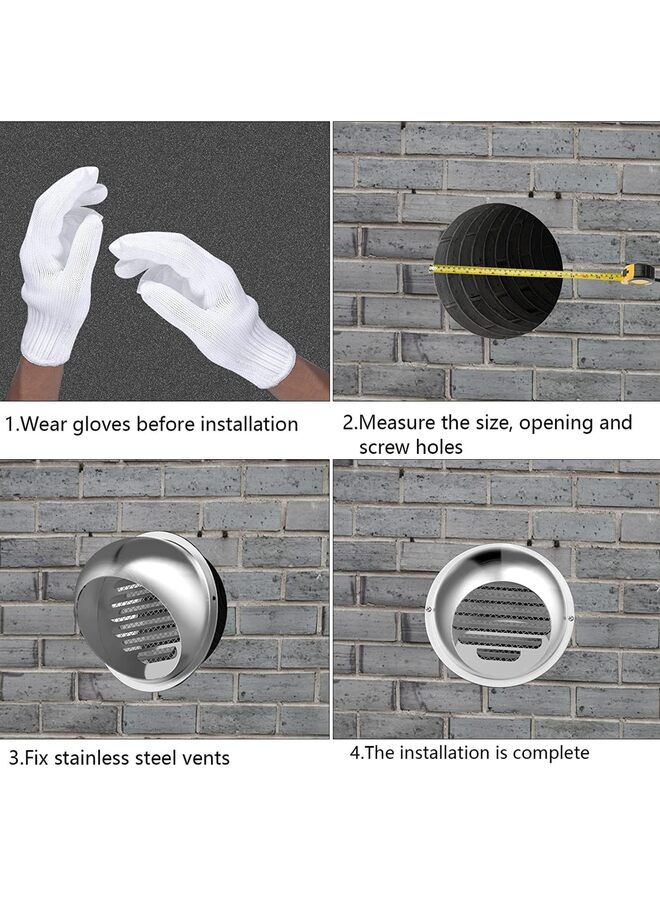 1.Wear gloves before installation

2.Measure the size, opening and screw holes

3.Fix stainless steel vents

4.The installation is complete