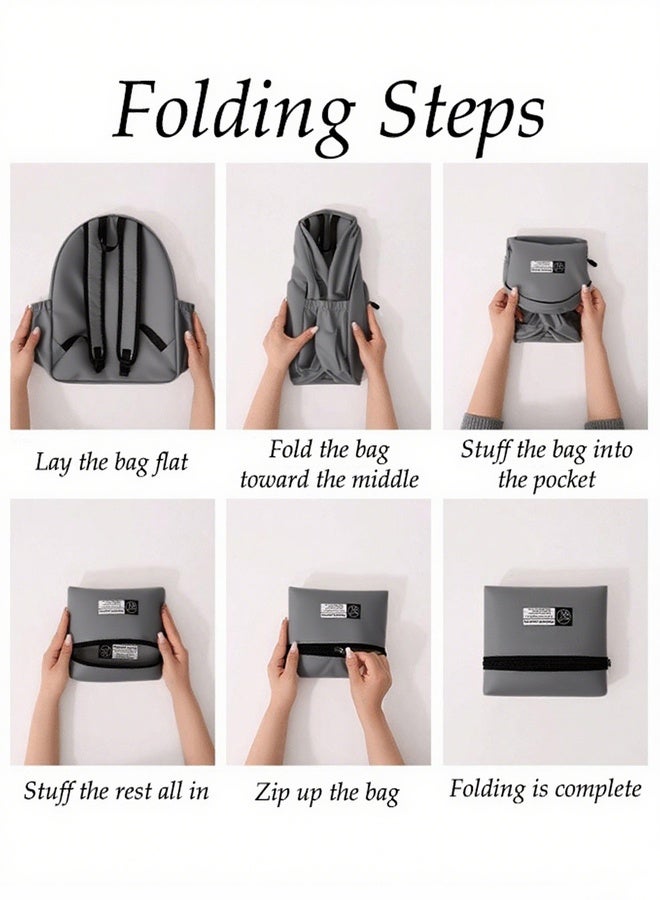 Folding Steps

Lay the bag flat

Fold the bag toward the middle

Stuff the bag into the pocket

Stuff the rest all in

Zip up the bag

Folding is complete