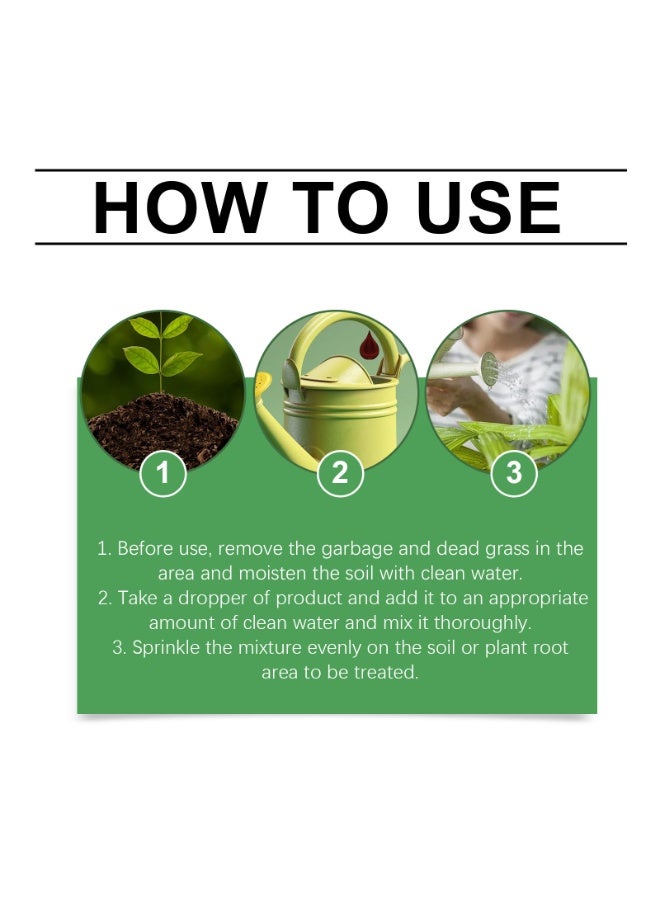 HOW TO USE

1

2

3

1. Before use, remove the garbage and dead grass in the area and moisten the soil with clean water.
2. Take a dropper of product and add it to an appropriate amount of clean water and mix it thoroughly.
3. Sprinkle the mixture evenly on the soil or plant root area to be treated.