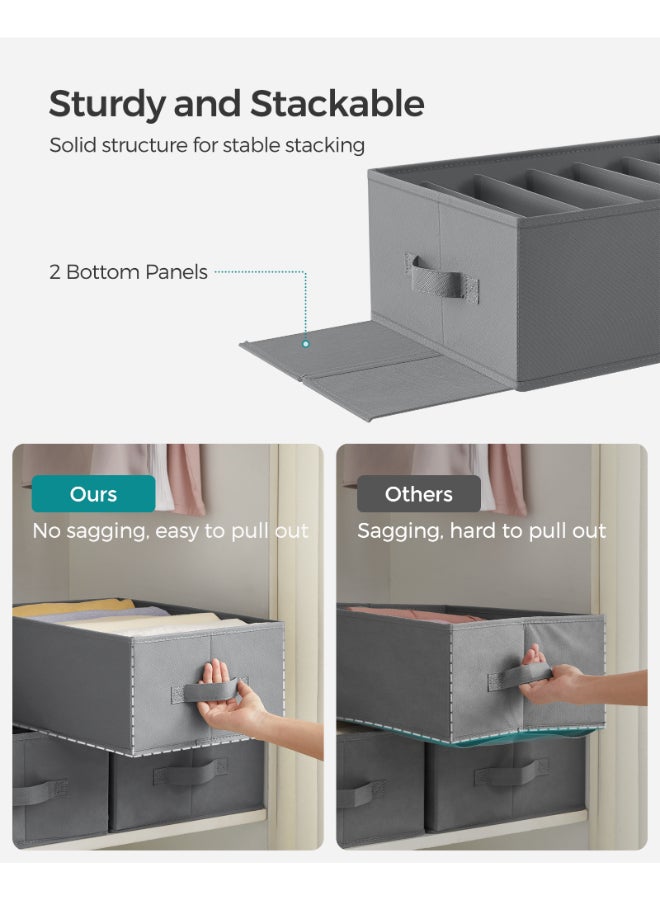 Sturdy and Stackable

Solid structure for stable stacking

2 Bottom Panels

Ours

No sagging, easy to pull out

Others

Sagging, hard to pull out