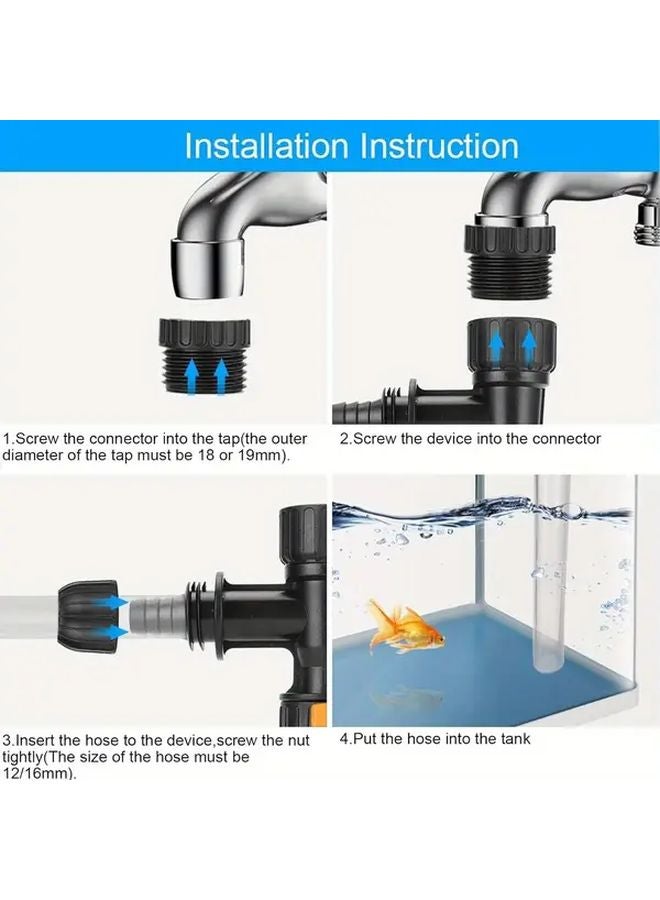 Installation Instruction

1.Screw the connector into the tap(the outer diameter of the tap must be 18 or 19mm).

2.Screw the device into the connector

3.Insert the hose to the device,screw the nut tightly(The size of the hose must be 12/16mm).

4.Put the hose into the tank