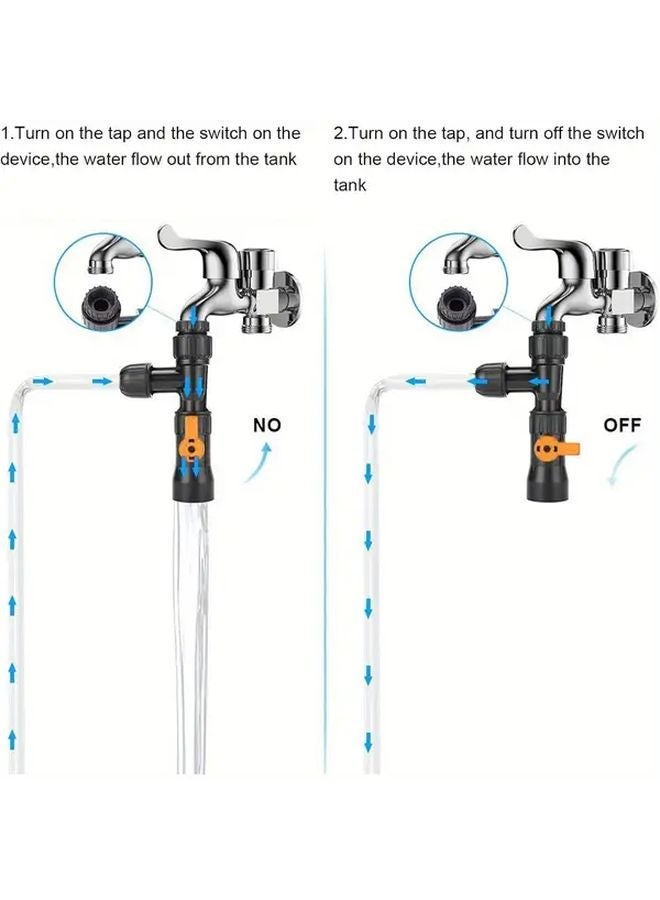 1.Turn on the tap and the switch on the device,the water flow out from the tank

NO

2.Turn on the tap, and turn off the switch on the device,the water flow into the tank

OFF