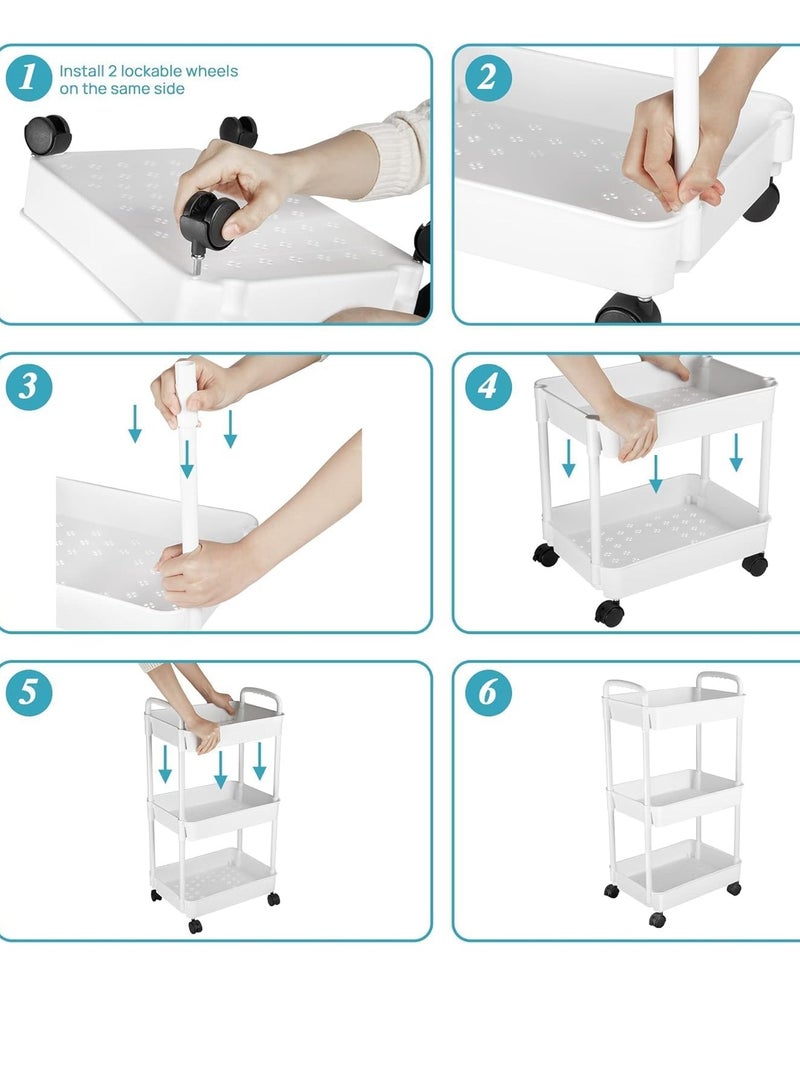 1
Install 2 lockable wheels on the same side

2

3

4

5

6