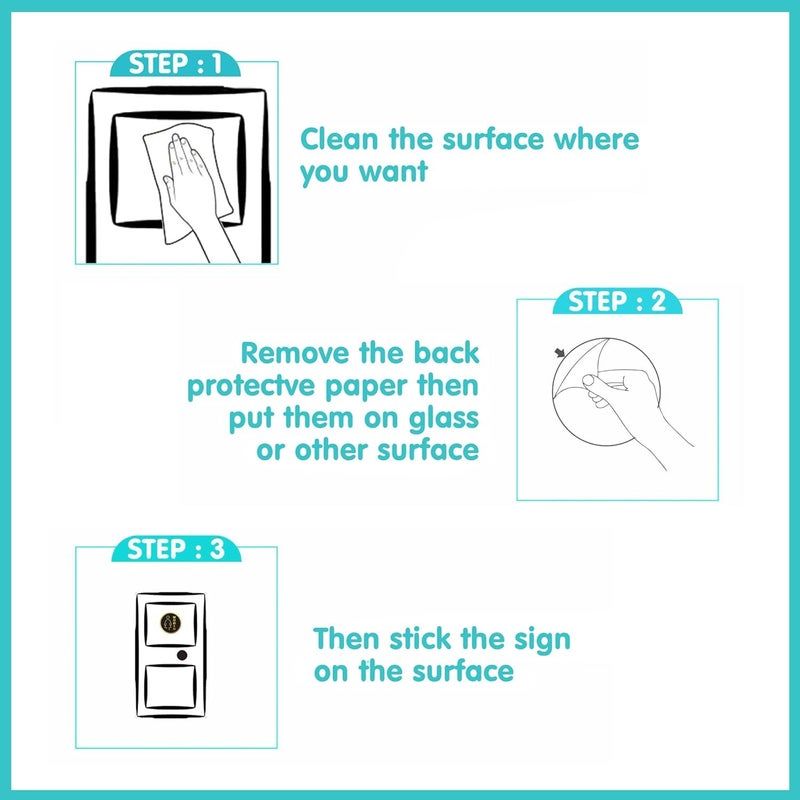 STEP : 1

Clean the surface where you want

STEP : 2

Remove the back protectve paper then put them on glass or other surface

STEP : 3

Then stick the sign on the surface