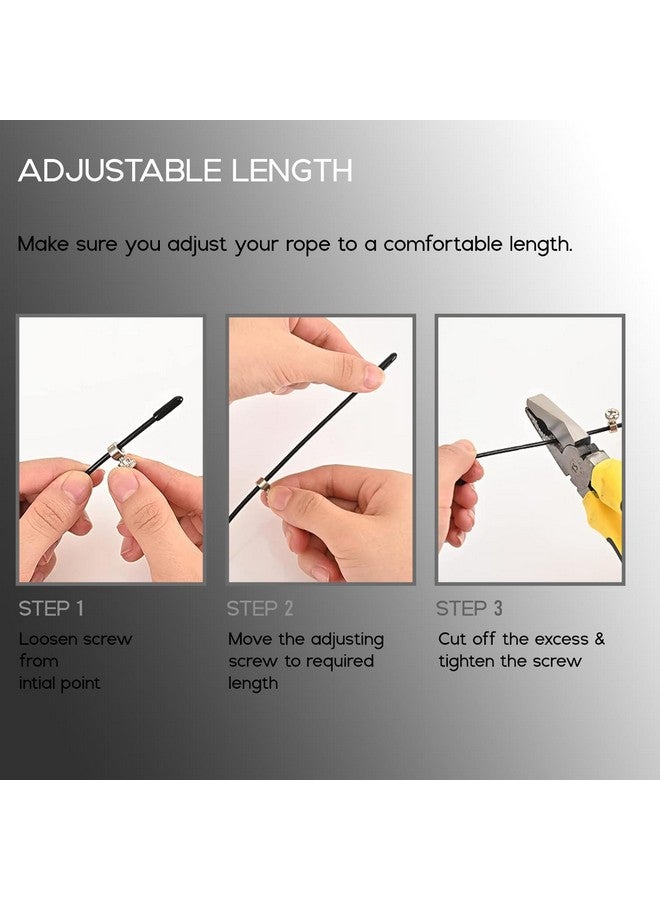 ADJUSTABLE LENGTH

Make sure you adjust your rope to a comfortable length.

STEP 1

Loosen screw from intial point

STEP 2

Move the adjusting screw to required length

STEP 3

Cut off the excess & tighten the screw