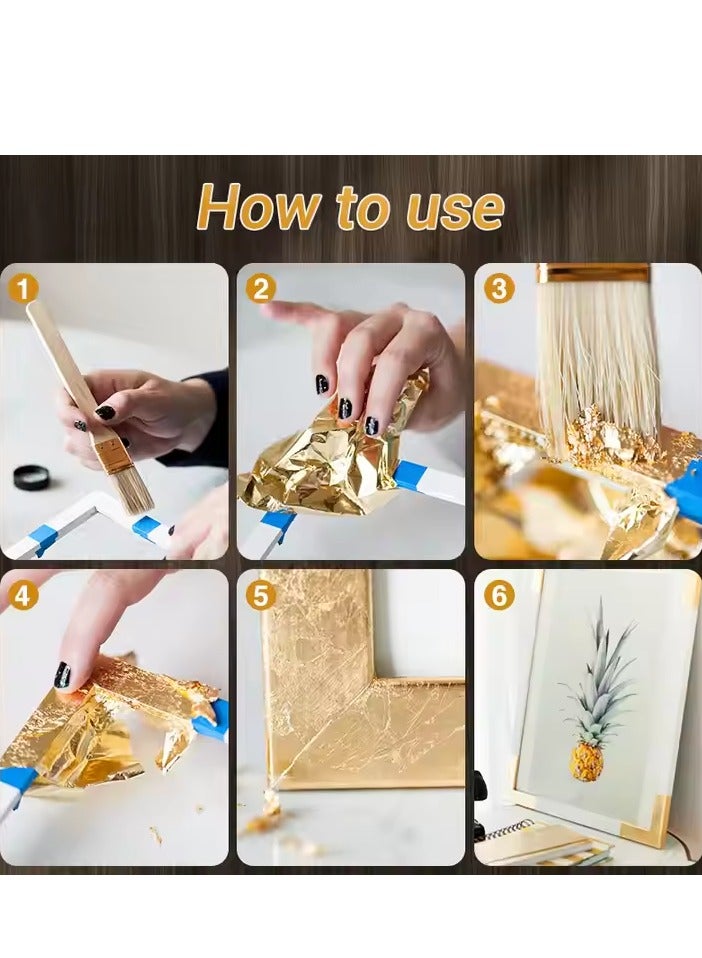 How to use

1

2

3

4

5

6