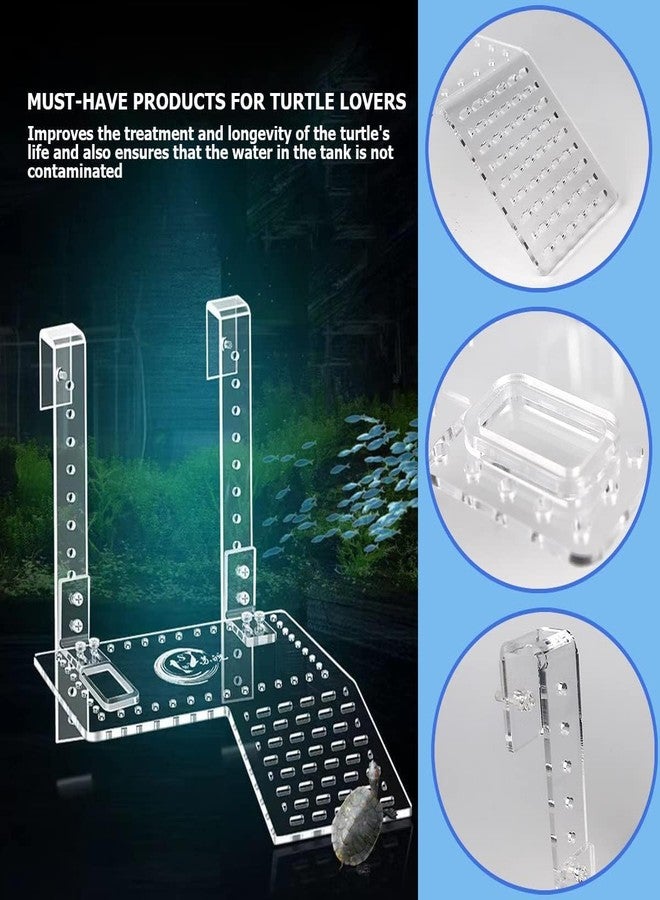 MUST-HAVE PRODUCTS FOR TURTLE LOVERS

Improves the treatment and longevity of the turtle's life and also ensures that the water in the tank is not contaminated