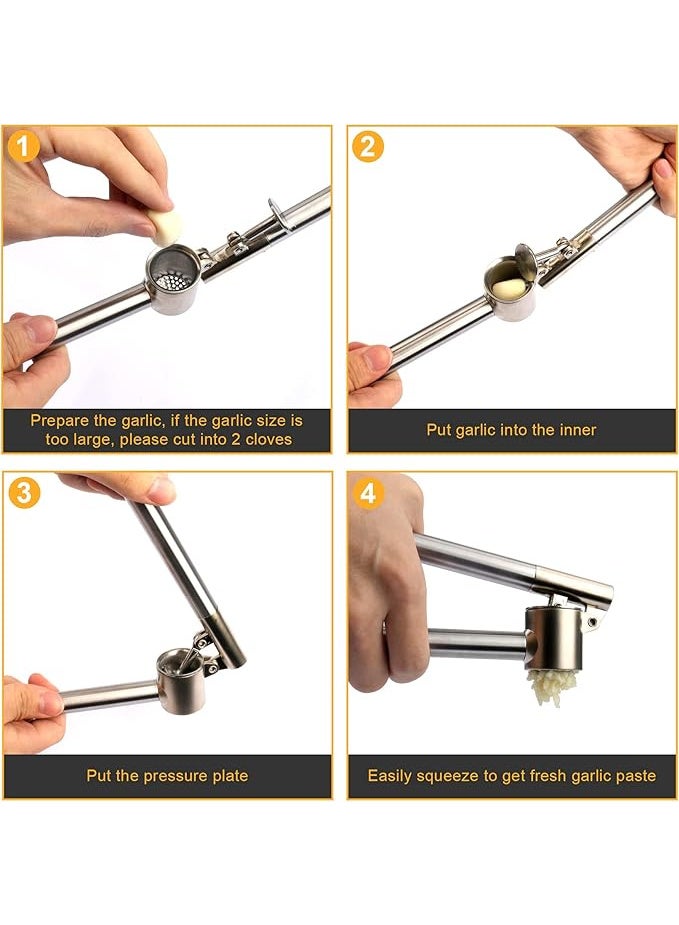 1

Prepare the garlic, if the garlic size is too large, please cut into 2 cloves

2

Put garlic into the inner

3

Put the pressure plate

4

Easily squeeze to get fresh garlic paste