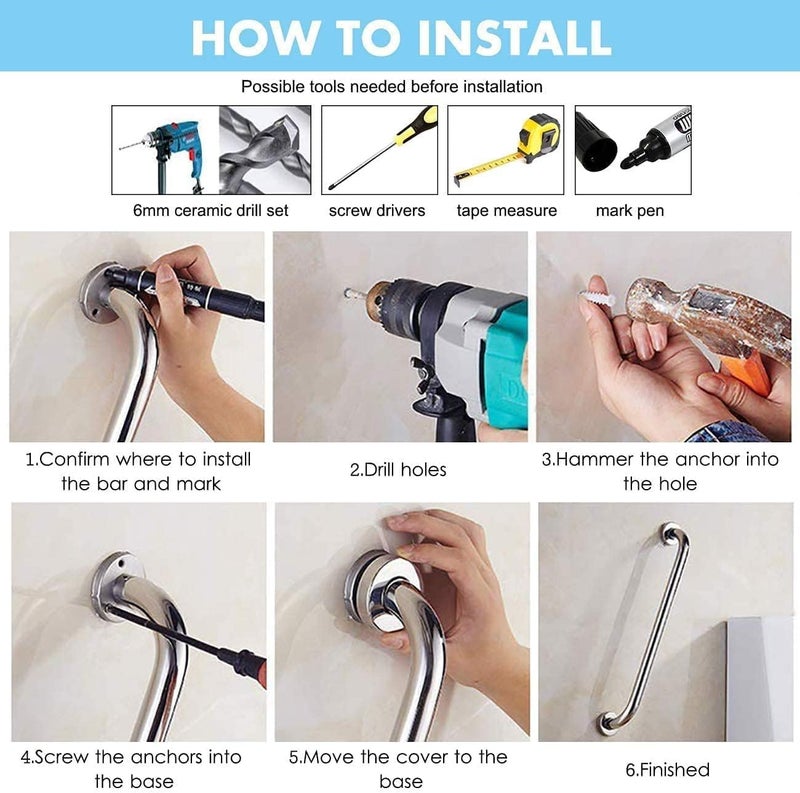 HOW TO INSTALL

Possible tools needed before installation

6mm ceramic drill set

screw drivers

tape measure

mark pen

1.Confirm where to install the bar and mark

2.Drill holes

3.Hammer the anchor into the hole

4.Screw the anchors into the base

5.Move the cover to the base

6.Finished