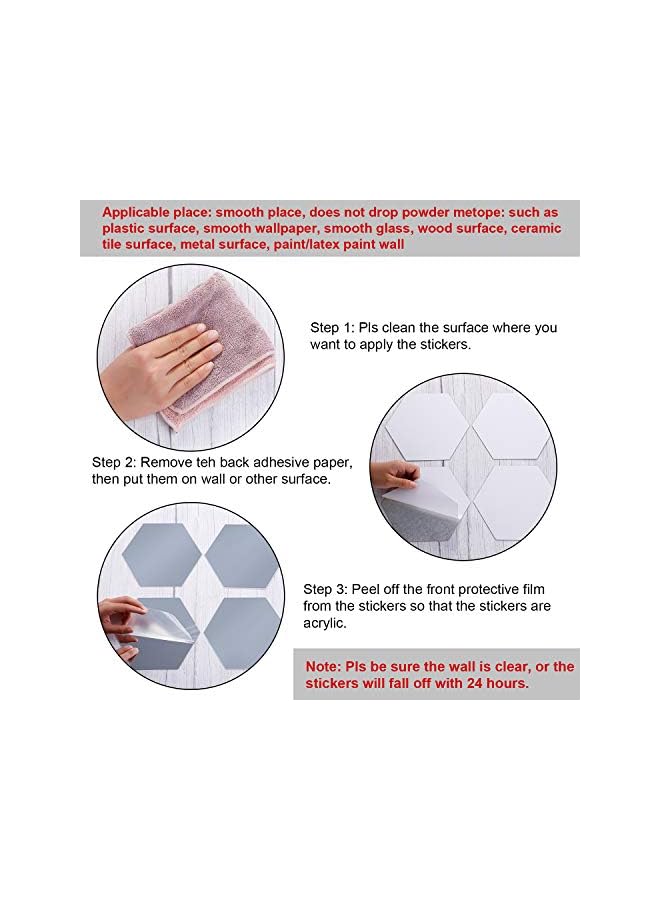 Applicable place: smooth place, does not drop powder metope: such as plastic surface, smooth wallpaper, smooth glass, wood surface, ceramic tile surface, metal surface, paint/latex paint wall

Step 1: Pls clean the surface where you want to apply the stickers.

Step 2: Remove teh back adhesive paper, then put them on wall or other surface.

Step 3: Peel off the front protective film from the stickers so that the stickers are acrylic.

Note: Pls be sure the wall is clear, or the stickers will fall off with 24 hours.