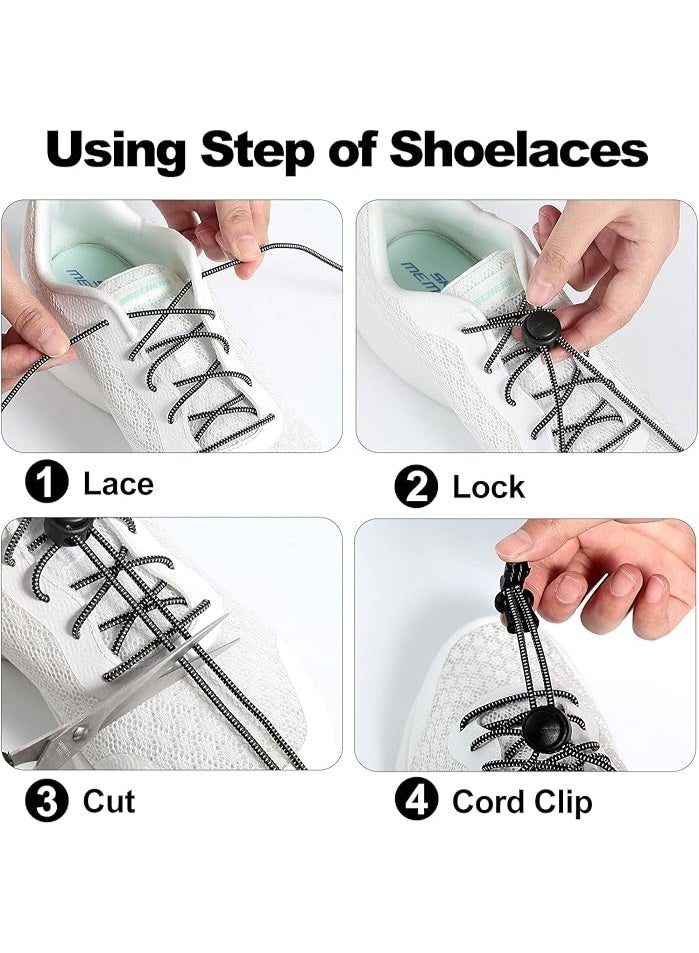 Using Step of Shoelaces

1 Lace

2 Lock

3 Cut

4 Cord Clip