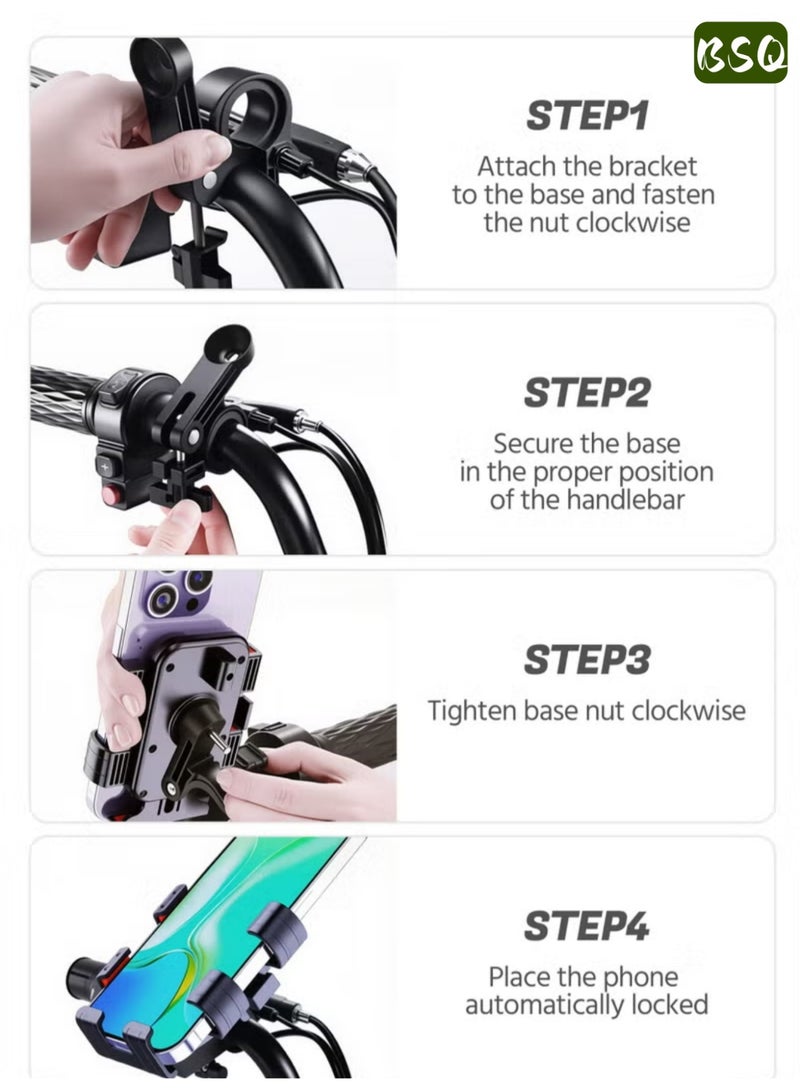 BSQ

STEP1

Attach the bracket to the base and fasten the nut clockwise

STEP2

Secure the base in the proper position of the handlebar

STEP3

Tighten base nut clockwise

STEP4

Place the phone automatically locked