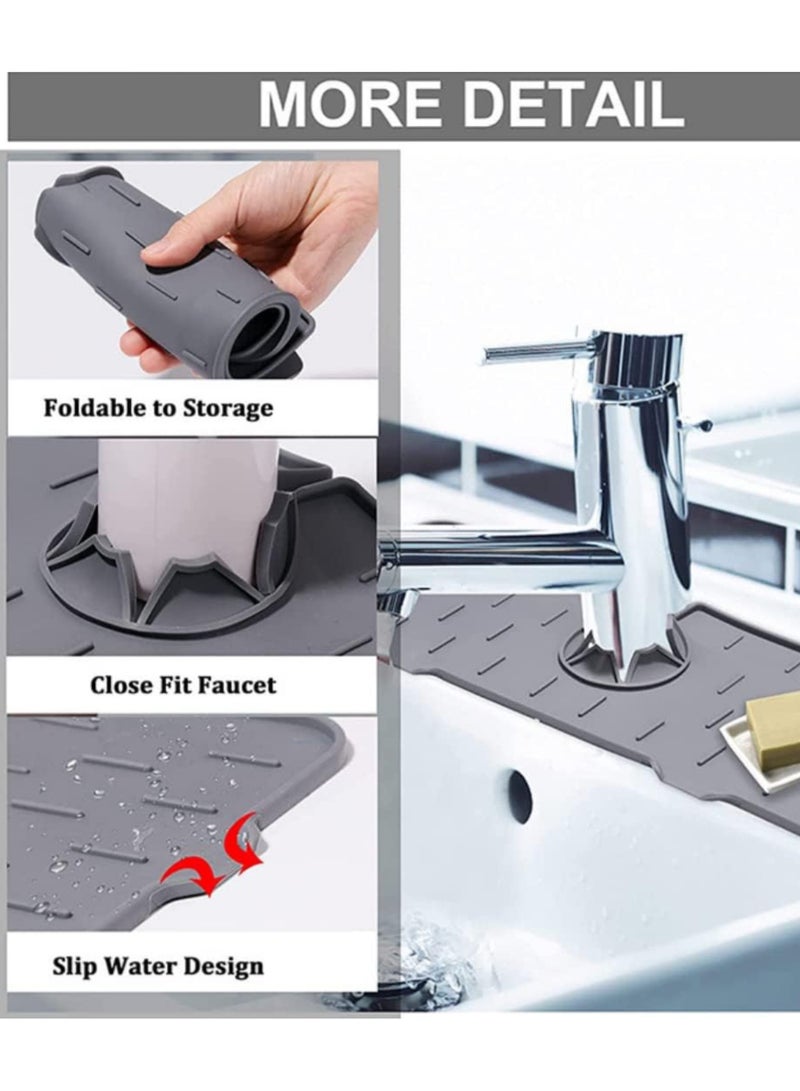 MORE DETAIL

Foldable to Storage

Close Fit Faucet

Slip Water Design