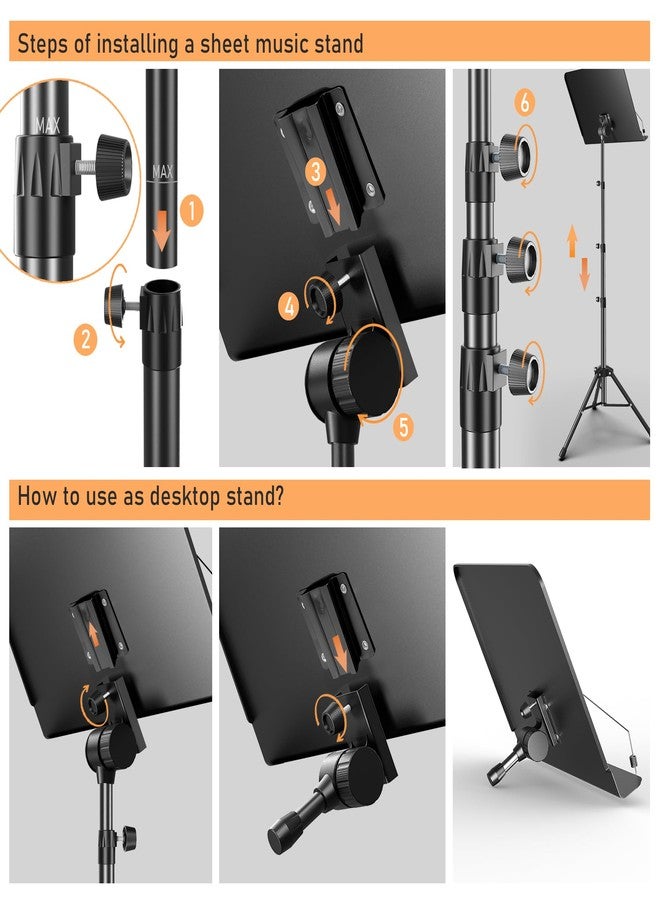 Steps of installing a sheet music stand

MAX

MAX

1

2

3

4

5

6

How to use as desktop stand?