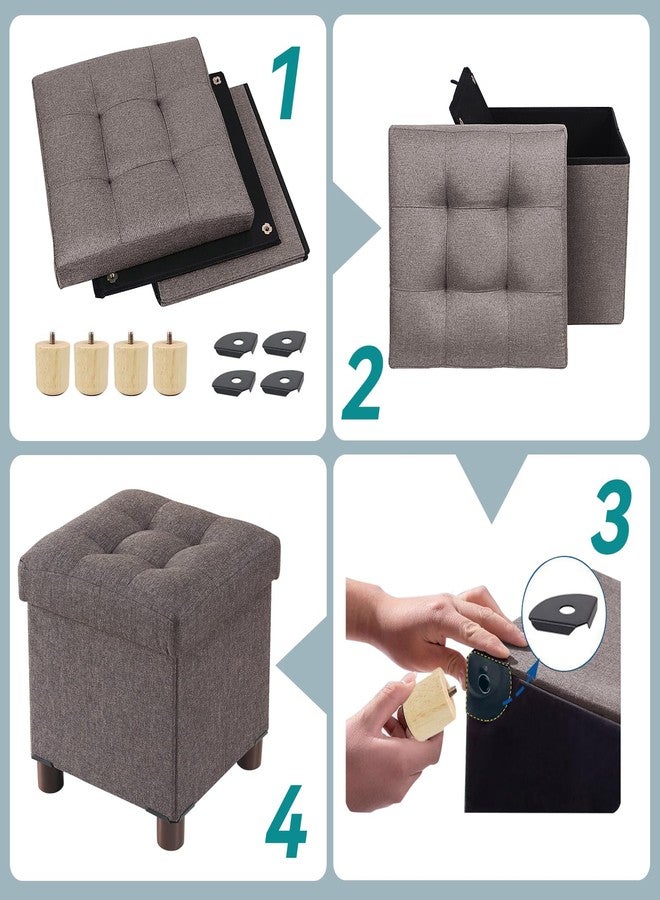 1

2

3

4