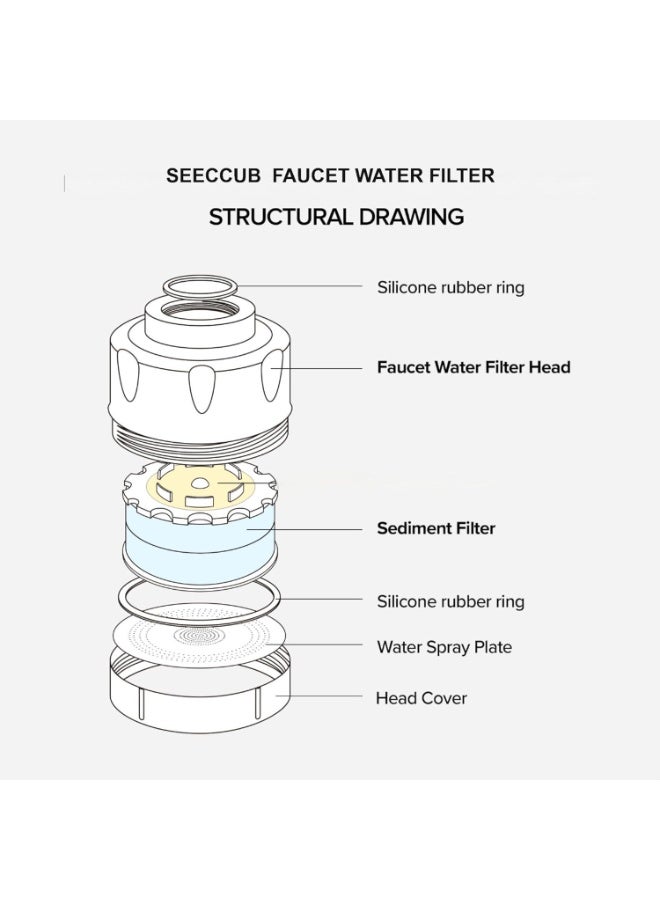 SEECCUB FAUCET WATER FILTER

STRUCTURAL DRAWING

Silicone rubber ring

Faucet Water Filter Head

Sediment Filter

Silicone rubber ring

Water Spray Plate

Head Cover