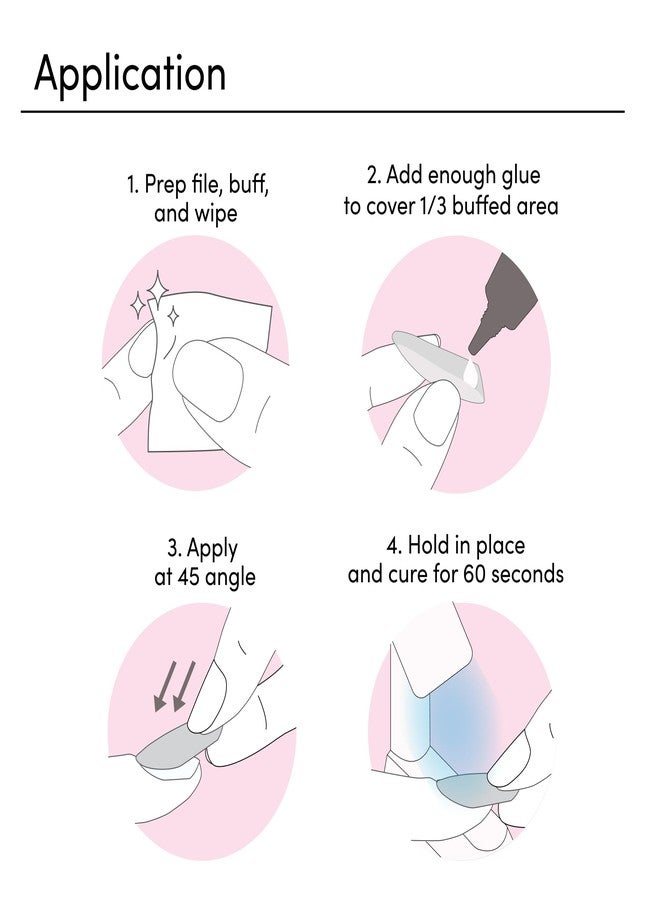 Application

1. Prep file, buff, and wipe

2. Add enough glue to cover 1/3 buffed area

3. Apply at 45 angle

4. Hold in place and cure for 60 seconds