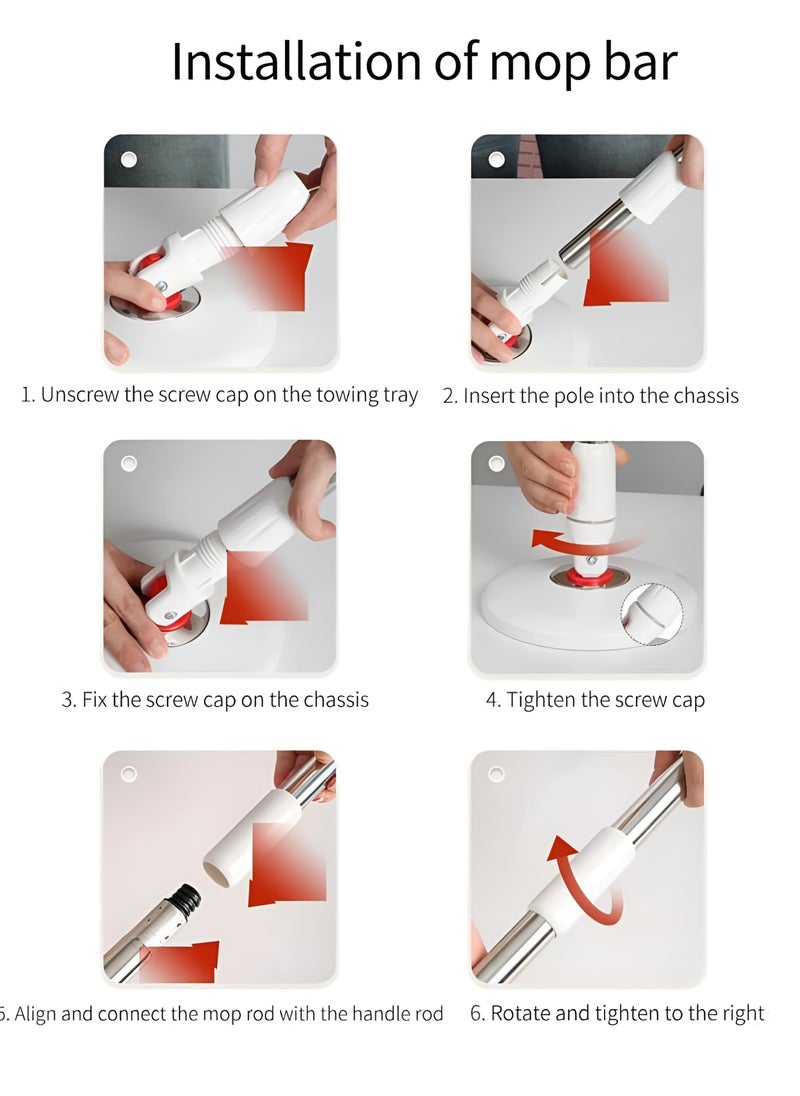 Installation of mop bar

1. Unscrew the screw cap on the towing tray

2. Insert the pole into the chassis

3. Fix the screw cap on the chassis

4. Tighten the screw cap

5. Align and connect the mop rod with the handle rod

6. Rotate and tighten to the right