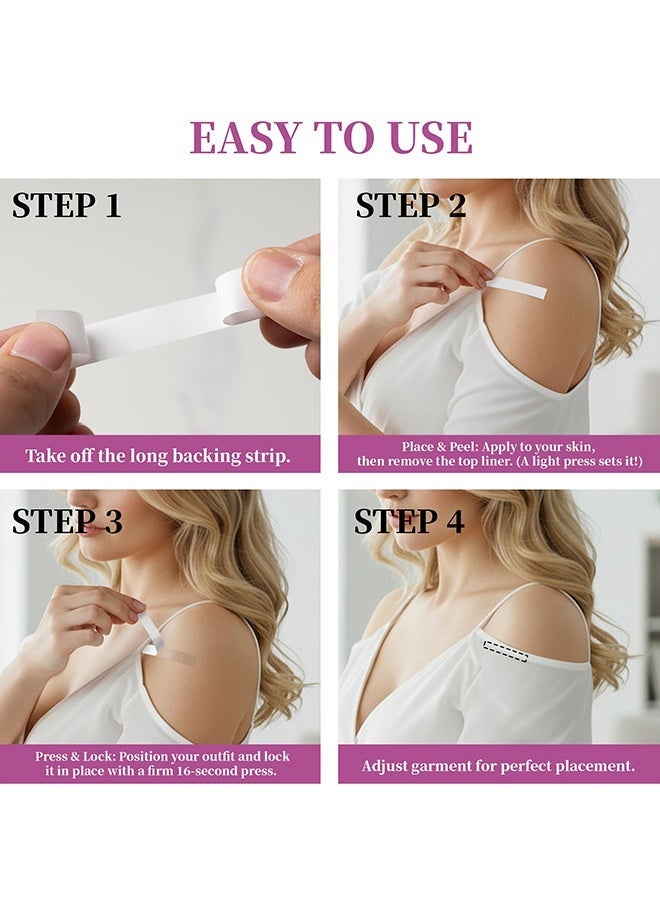 EASY TO USE

STEP 1

Take off the long backing strip.

STEP 2

Place & Peel: Apply to your skin, then remove the top liner. (A light press sets it!)

STEP 3

Press & Lock: Position your outfit and lock it in place with a firm 16-second press.

STEP 4

Adjust garment for perfect placement.