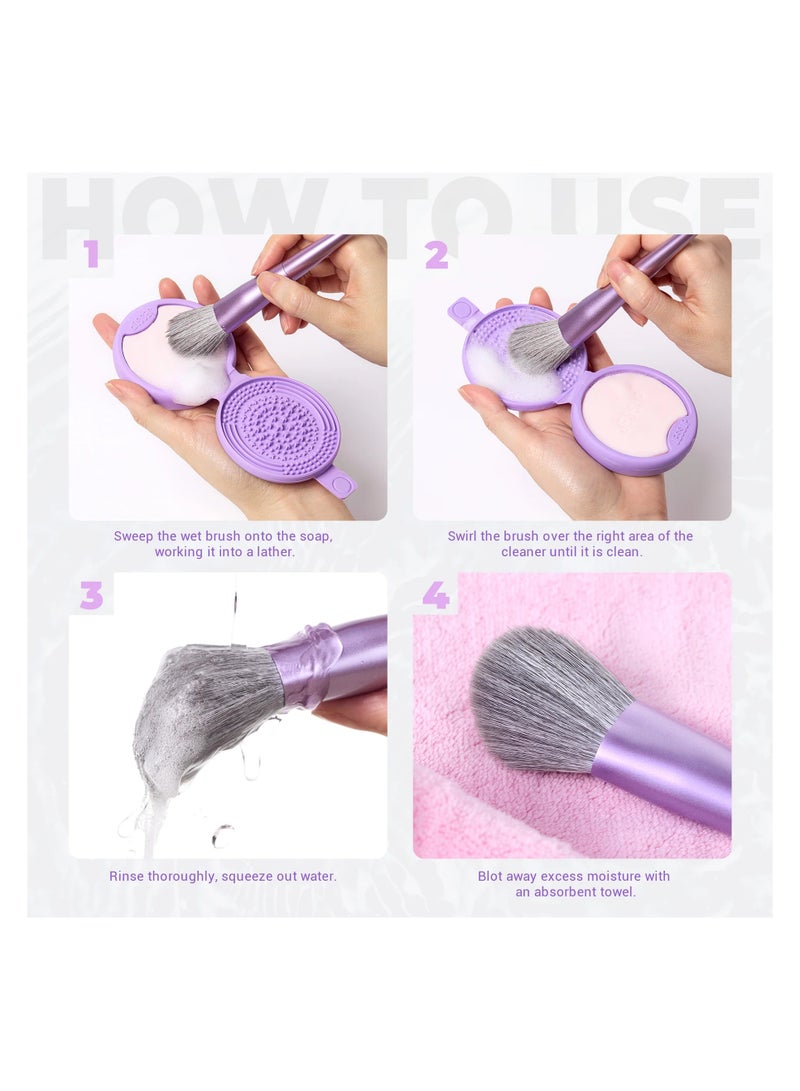 HOW TO USE

1

Sweep the wet brush onto the soap, working it into a lather.

2

Swirl the brush over the right area of the cleaner until it is clean.

3

Rinse thoroughly, squeeze out water.

4

Blot away excess moisture with an absorbent towel.