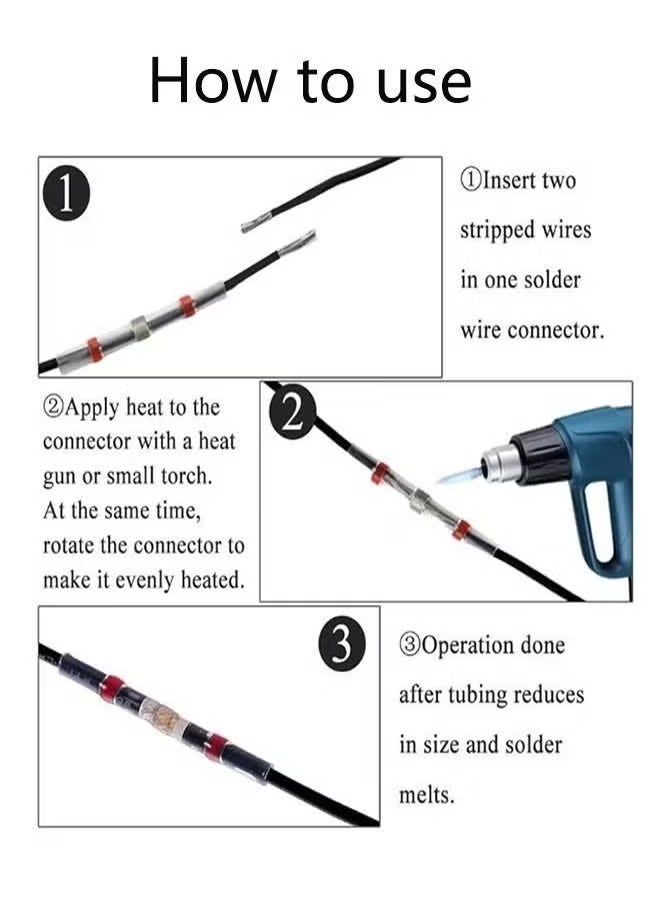 How to use

1

①Insert two stripped wires in one solder wire connector.

②Apply heat to the connector with a heat gun or small torch. At the same time, rotate the connector to make it evenly heated.

2

3

③Operation done after tubing reduces in size and solder melts.