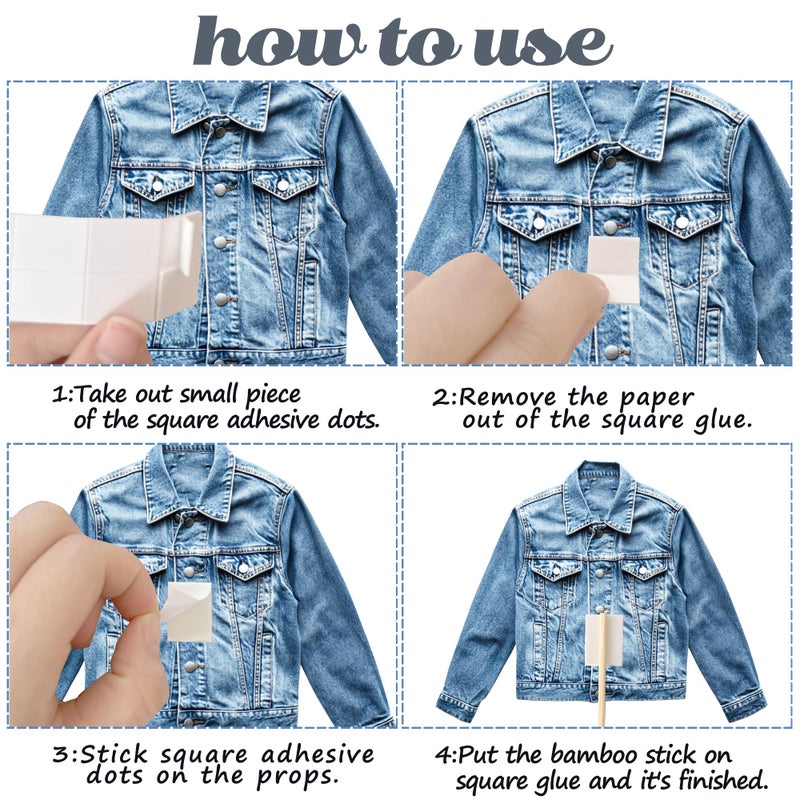 how to use

1:Take out small piece of the square adhesive dots.

2:Remove the paper out of the square glue.

3:Stick square adhesive dots on the props.

4:Put the bamboo stick on square glue and it's finished.