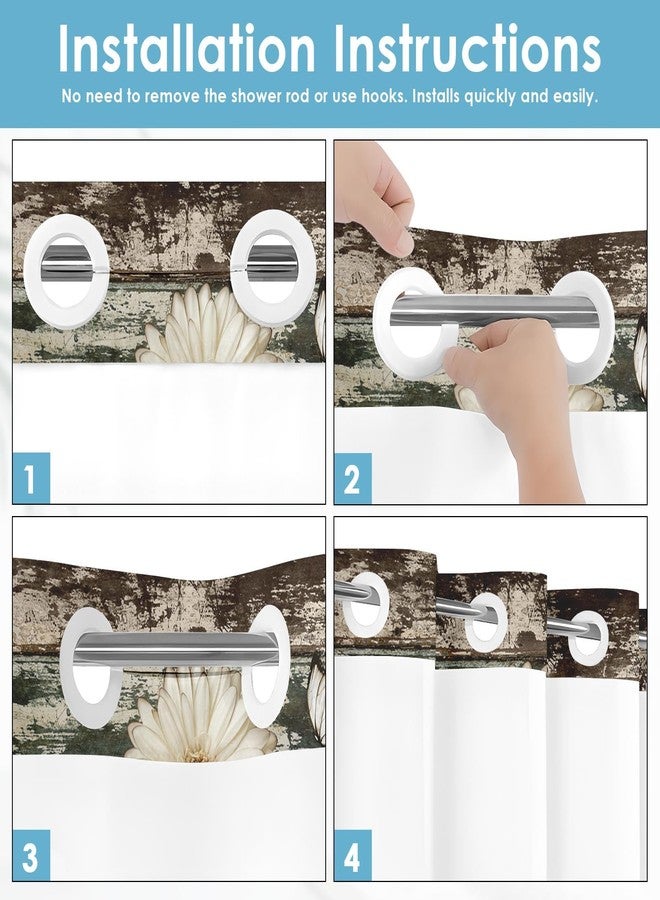 Installation Instructions
No need to remove the shower rod or use hooks. Installs quickly and easily.

1

2

3

4