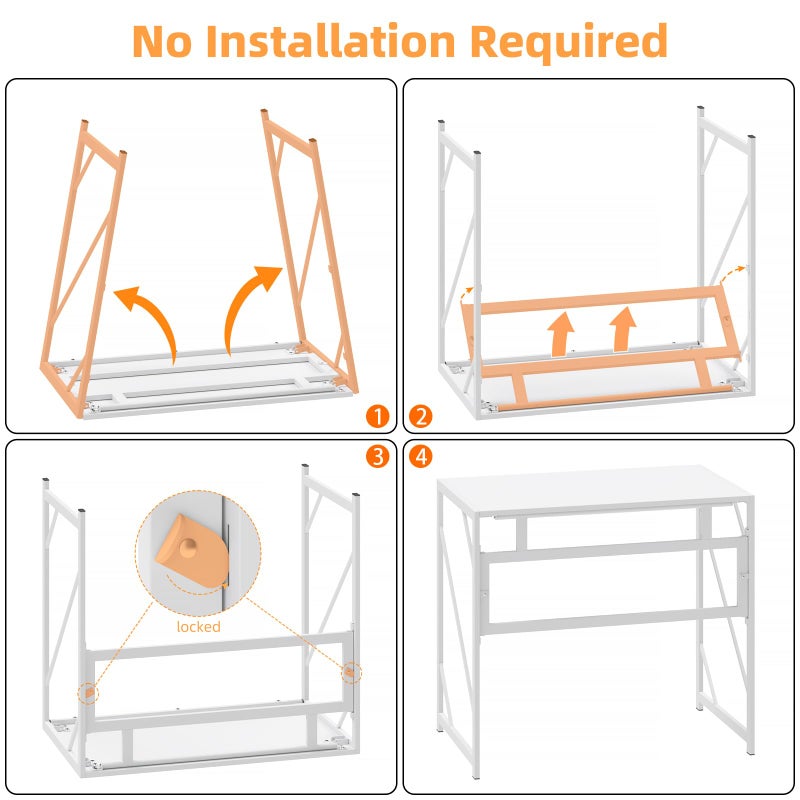 No Installation Required

1

2

3

locked

4