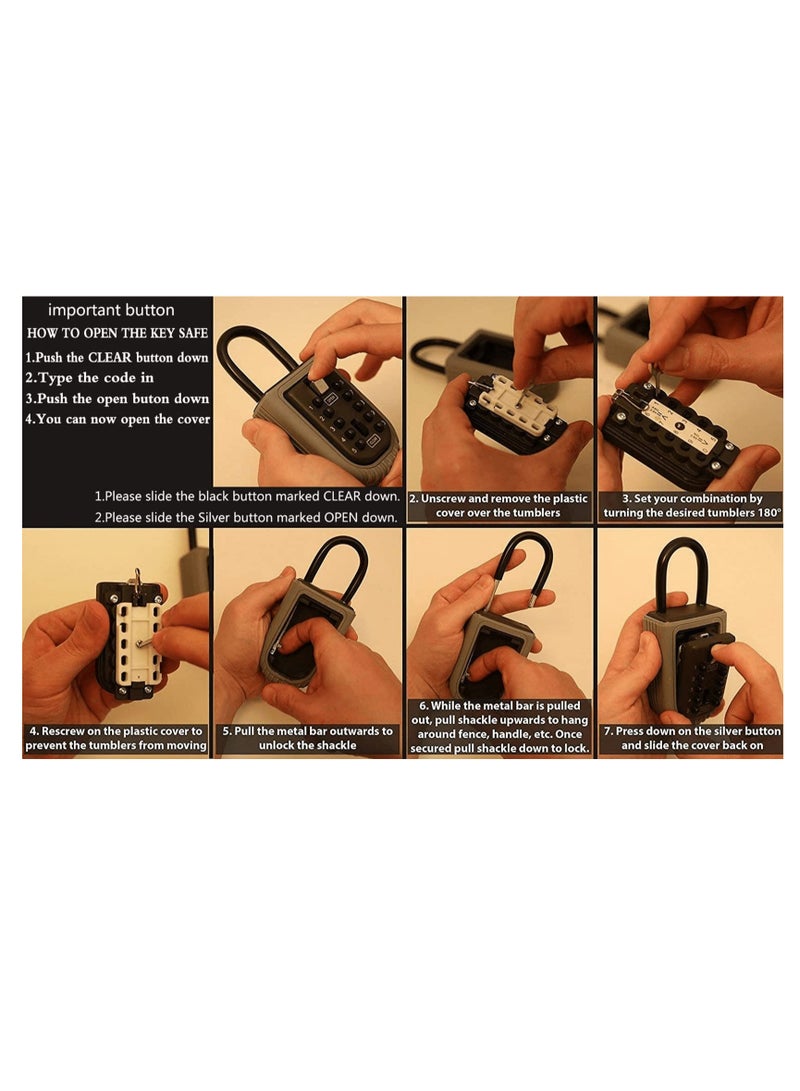 important button
HOW TO OPEN THE KEY SAFE
1.Push the CLEAR button down
2.Type the code in
3.Push the open buton down
4.You can now open the cover

1.Please slide the black button marked CLEAR down.
2.Please slide the Silver button marked OPEN down.

2. Unscrew and remove the plastic cover over the tumblers

3. Set your combination by turning the desired tumblers 180°

4. Rescrew on the plastic cover to prevent the tumblers from moving

5. Pull the metal bar outwards to unlock the shackle

6. While the metal bar is pulled out, pull shackle upwards to hang around fence, handle, etc. Once secured pull shackle down to lock.

7. Press down on the silver button and slide the cover back on