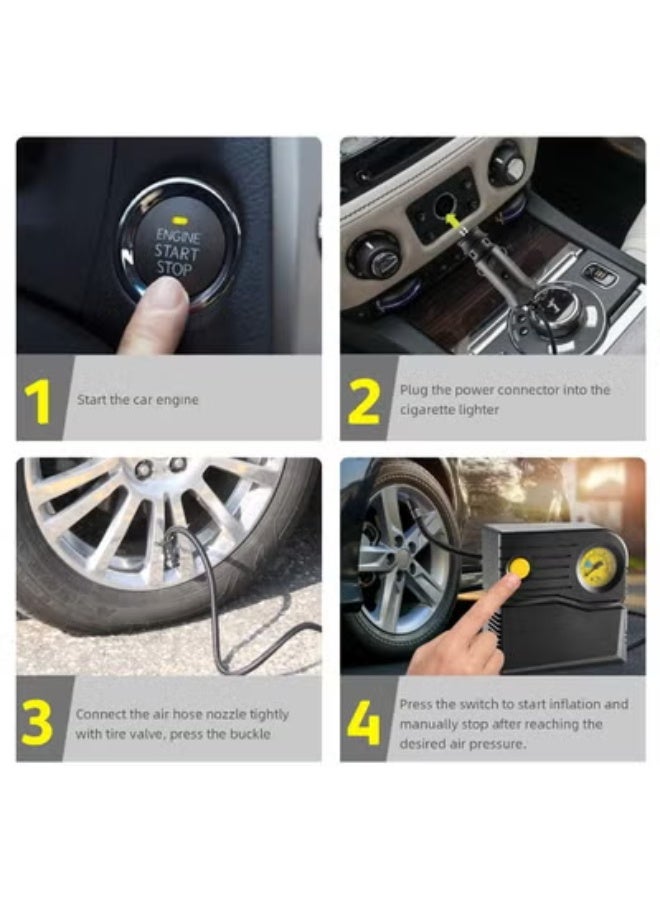 ENGINE
START
STOP

1 Start the car engine

2 Plug the power connector into the cigarette lighter

3 Connect the air hose nozzle tightly with tire valve, press the buckle

4 Press the switch to start inflation and manually stop after reaching the desired air pressure.