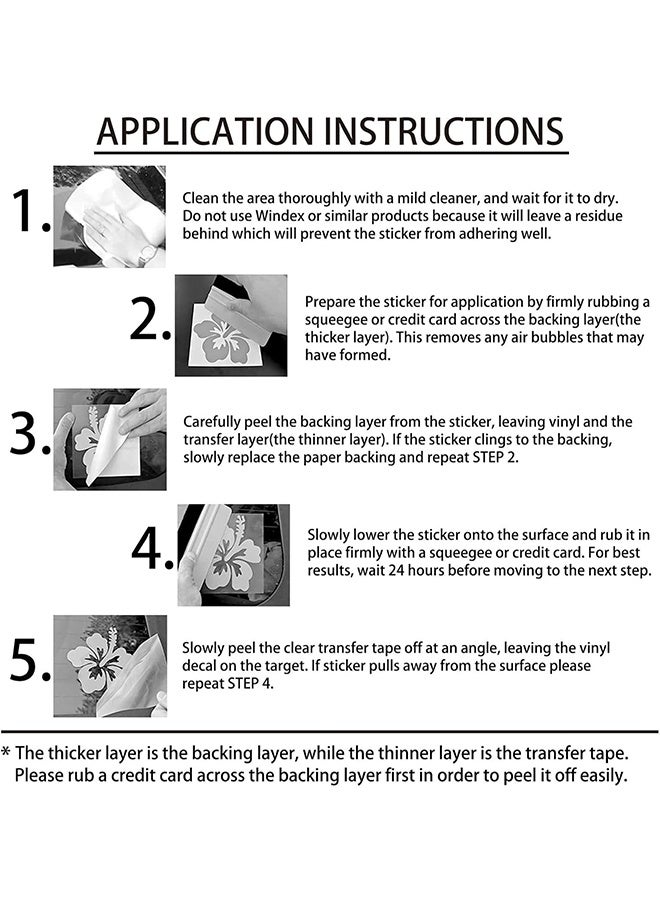 APPLICATION INSTRUCTIONS

1. Clean the area thoroughly with a mild cleaner, and wait for it to dry. Do not use Windex or similar products because it will leave a residue behind which will prevent the sticker from adhering well.

2. Prepare the sticker for application by firmly rubbing a squeegee or credit card across the backing layer(the thicker layer). This removes any air bubbles that may have formed.

3. Carefully peel the backing layer from the sticker, leaving vinyl and the transfer layer(the thinner layer). If the sticker clings to the backing, slowly replace the paper backing and repeat STEP 2.

4. Slowly lower the sticker onto the surface and rub it in place firmly with a squeegee or credit card. For best results, wait 24 hours before moving to the next step.

5. Slowly peel the clear transfer tape off at an angle, leaving the vinyl decal on the target. If sticker pulls away from the surface please repeat STEP 4.

* The thicker layer is the backing layer, while the thinner layer is the transfer tape. Please rub a credit card across the backing layer first in order to peel it off easily.