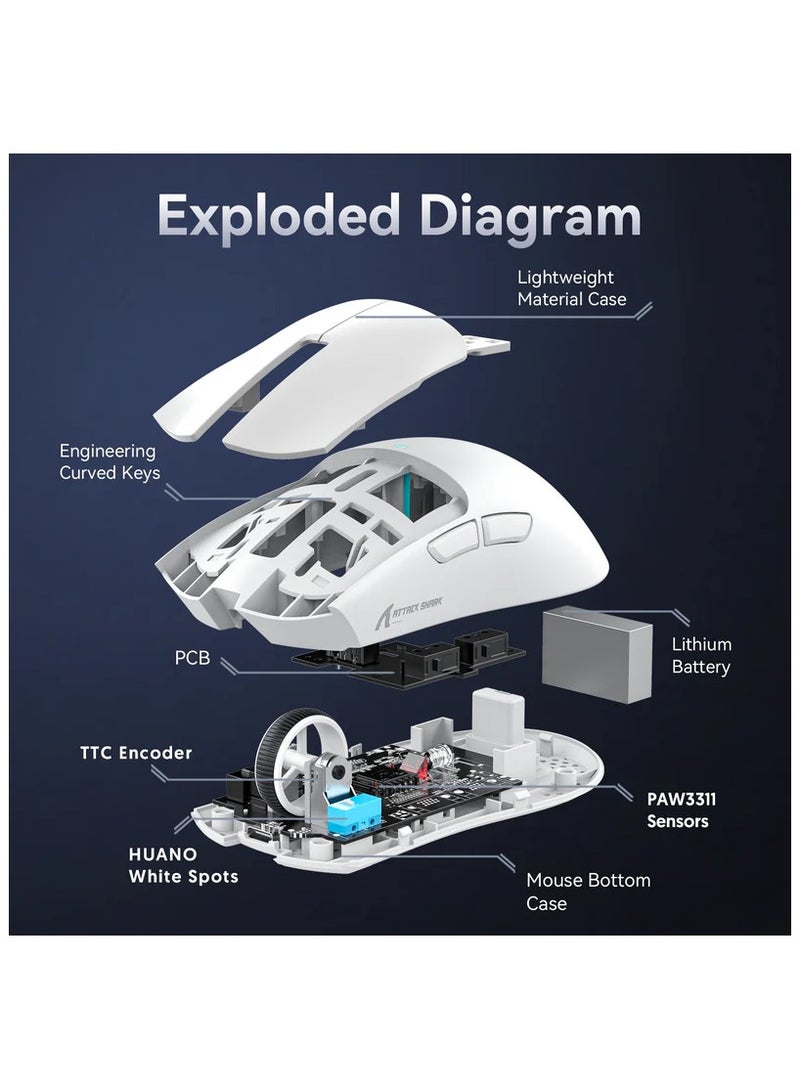 Exploded Diagram

Lightweight Material Case

Engineering Curved Keys

ATTACK SHARK

PCB

Lithium Battery

TTC Encoder

PAW3311 Sensors

HUANO White Spots

Mouse Bottom Case