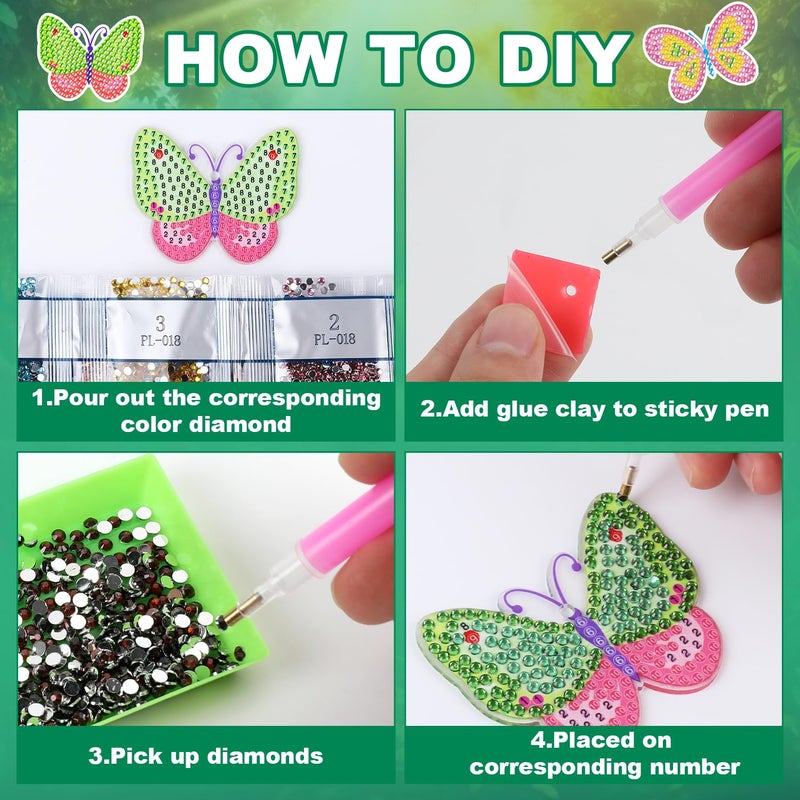 HOW TO DIY

3
PL-018

2
PL-018

1.Pour out the corresponding color diamond

2.Add glue clay to sticky pen

3.Pick up diamonds

4.Placed on corresponding number