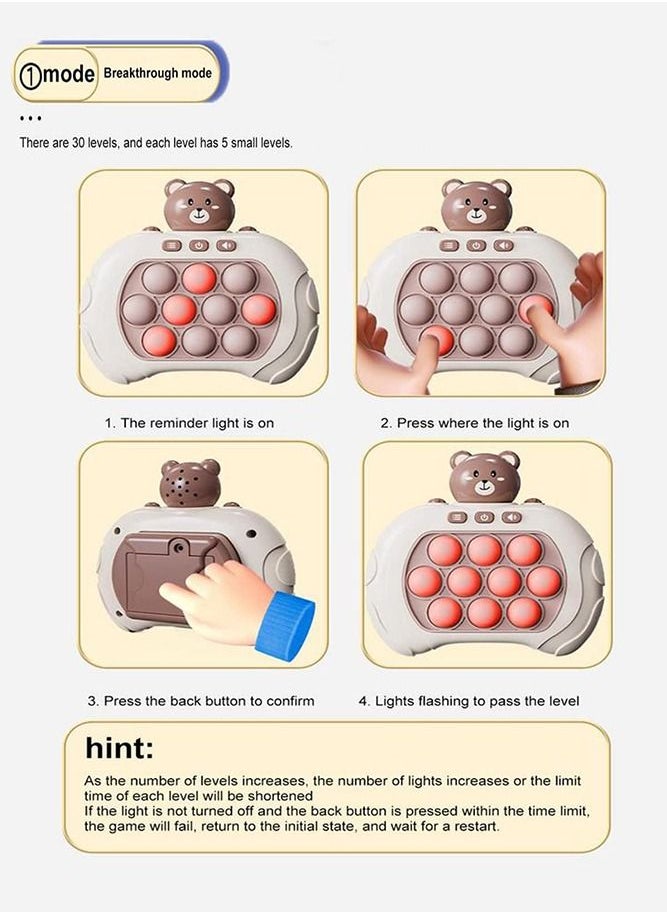 ①mode Breakthrough mode

...

There are 30 levels, and each level has 5 small levels.

1. The reminder light is on

2. Press where the light is on

3. Press the back button to confirm

4. Lights flashing to pass the level

hint:

As the number of levels increases, the number of lights increases or the limit time of each level will be shortened
If the light is not turned off and the back button is pressed within the time limit, the game will fail, return to the initial state, and wait for a restart.