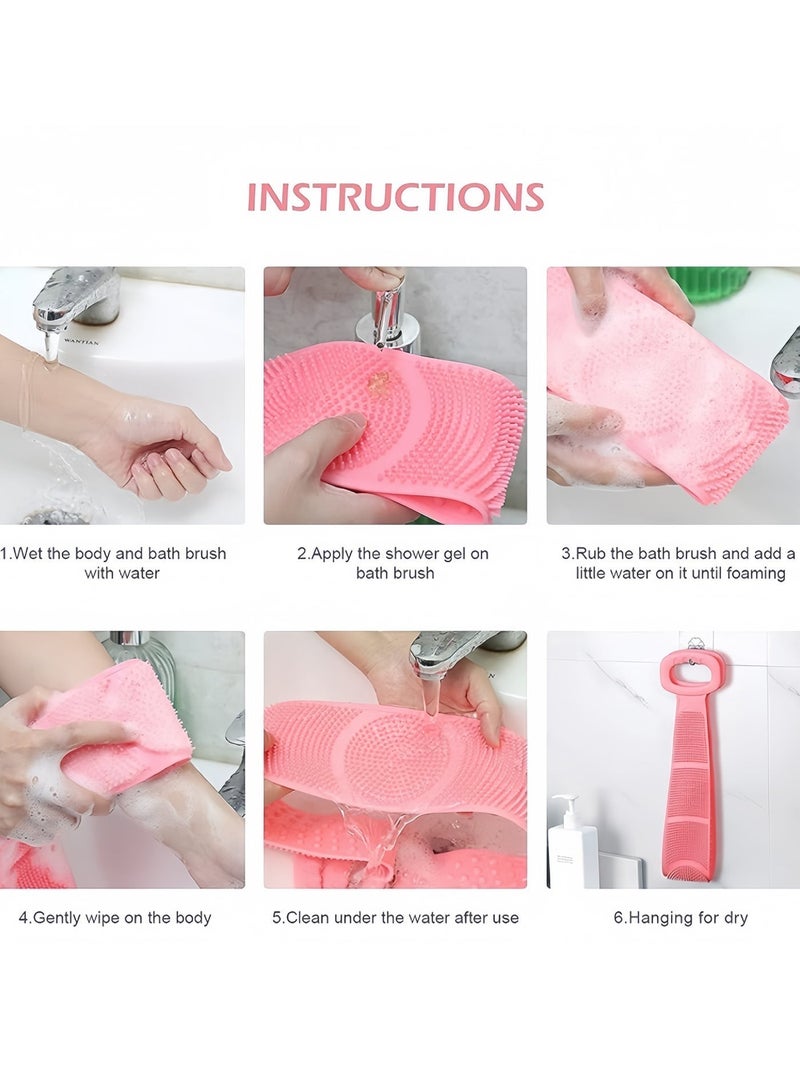 INSTRUCTIONS

WANTIAN

1.Wet the body and bath brush with water

2.Apply the shower gel on bath brush

3.Rub the bath brush and add a little water on it until foaming

4.Gently wipe on the body

5.Clean under the water after use

6.Hanging for dry