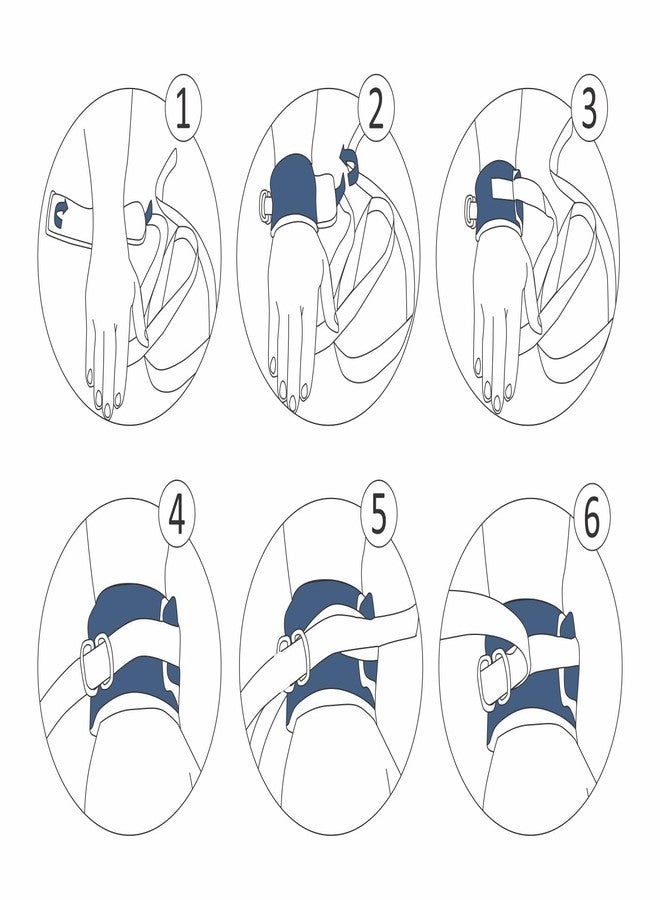 1
2
3
4
5
6