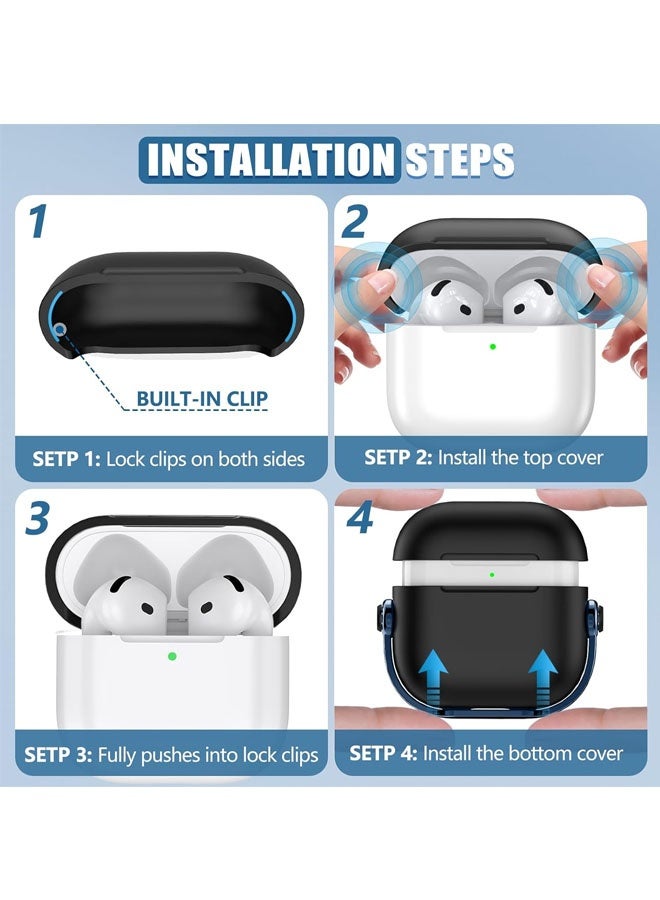 INSTALLATION STEPS

1

BUILT-IN CLIP

SETP 1: Lock clips on both sides

2

SETP 2: Install the top cover

3

SETP 3: Fully pushes into lock clips

4

SETP 4: Install the bottom cover