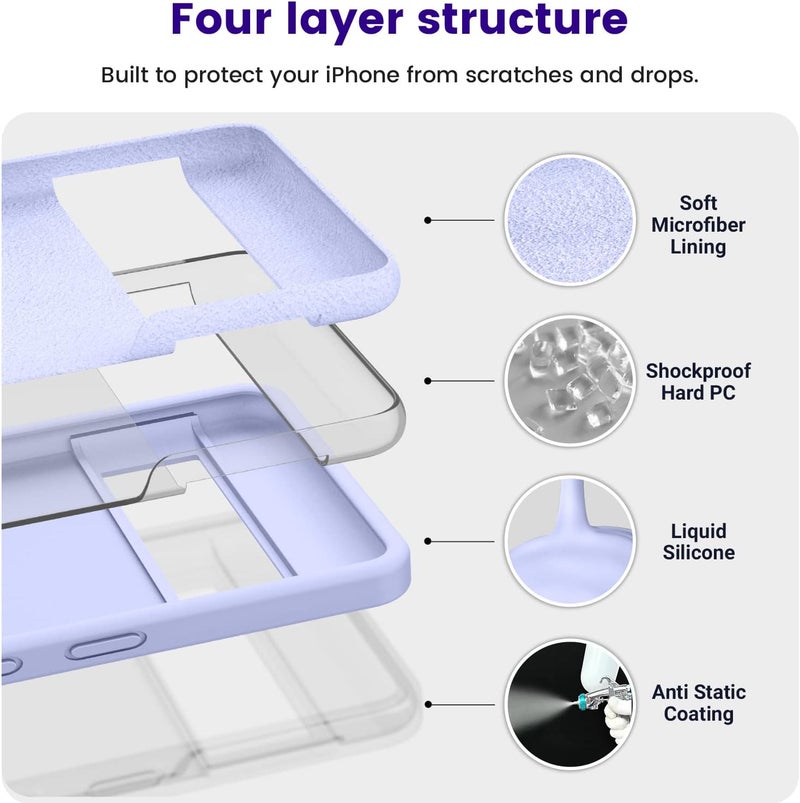 Four layer structure

Built to protect your iPhone from scratches and drops.

Soft
Microfiber
Lining

Shockproof
Hard PC

Liquid
Silicone

Anti Static
Coating