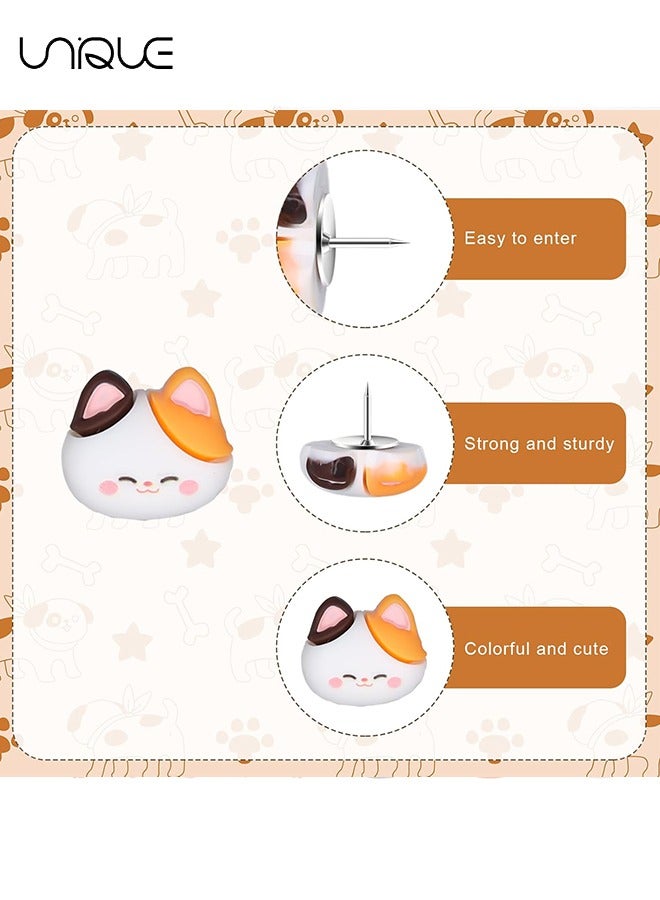 UNIQUE

Easy to enter

Strong and sturdy

Colorful and cute