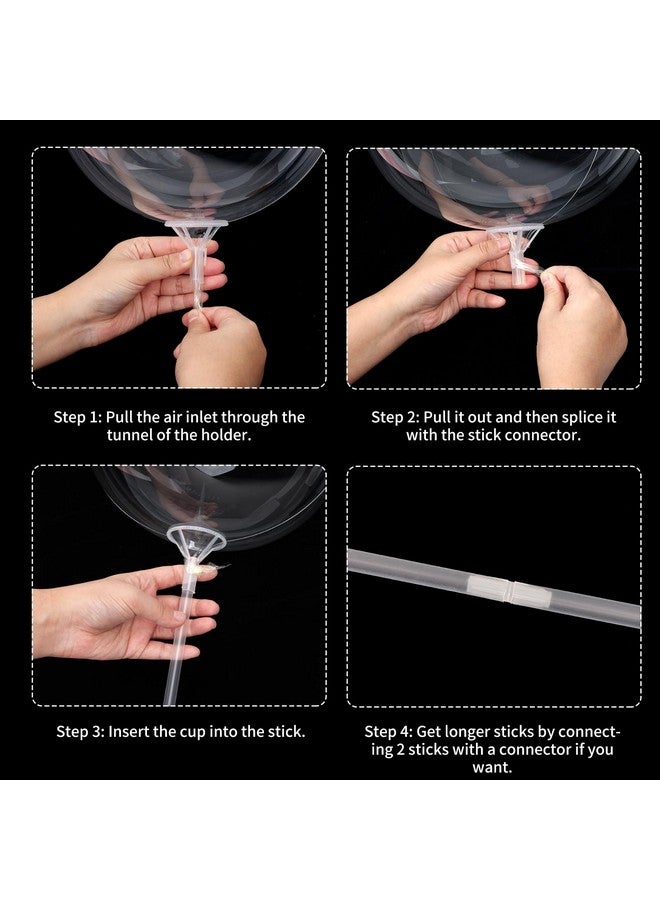 Step 1: Pull the air inlet through the tunnel of the holder.

Step 2: Pull it out and then splice it with the stick connector.

Step 3: Insert the cup into the stick.

Step 4: Get longer sticks by connecting 2 sticks with a connector if you want.